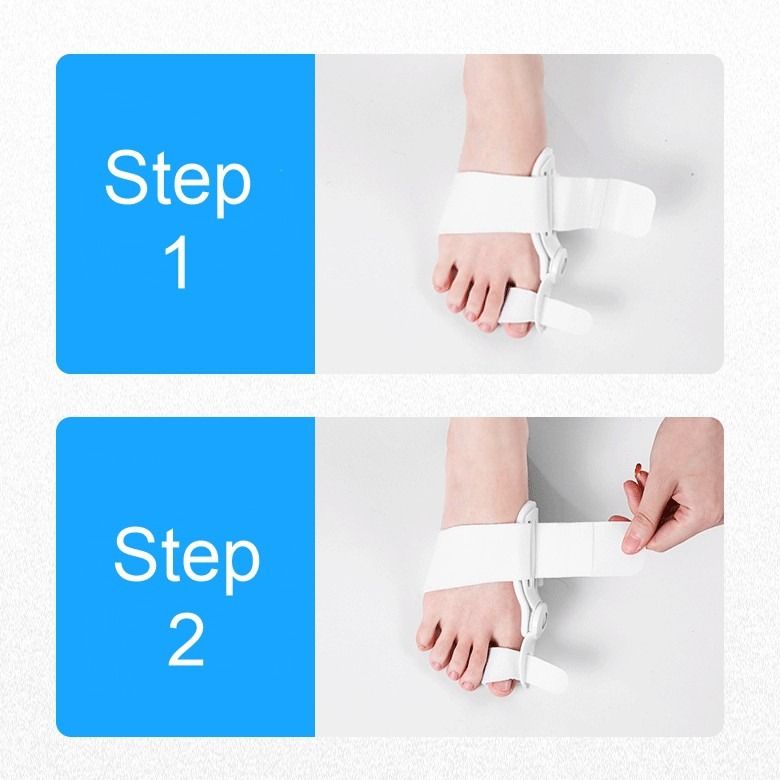 Step 1

Step 2