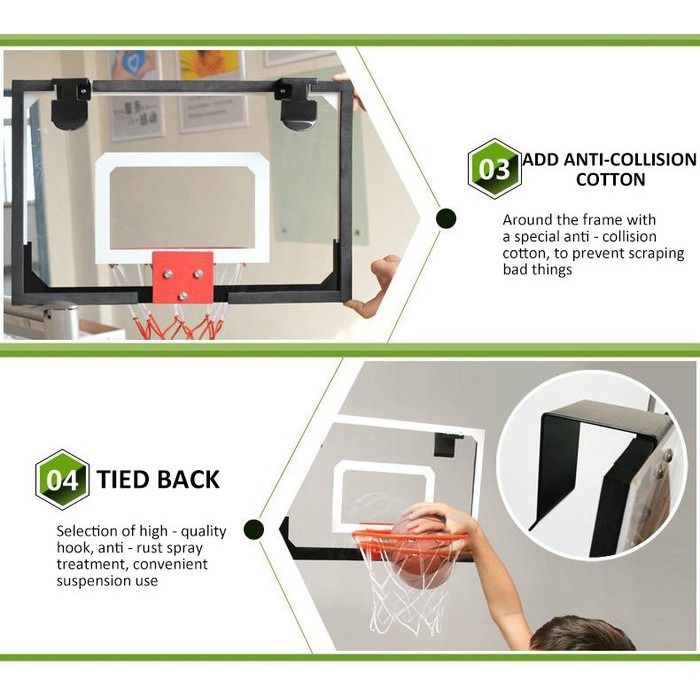 03 ADD ANTI-COLLISION COTTON

Around the frame with a special anti - collision cotton, to prevent scraping bad things

04 TIED BACK

Selection of high - quality hook, anti - rust spray treatment, convenient suspension use