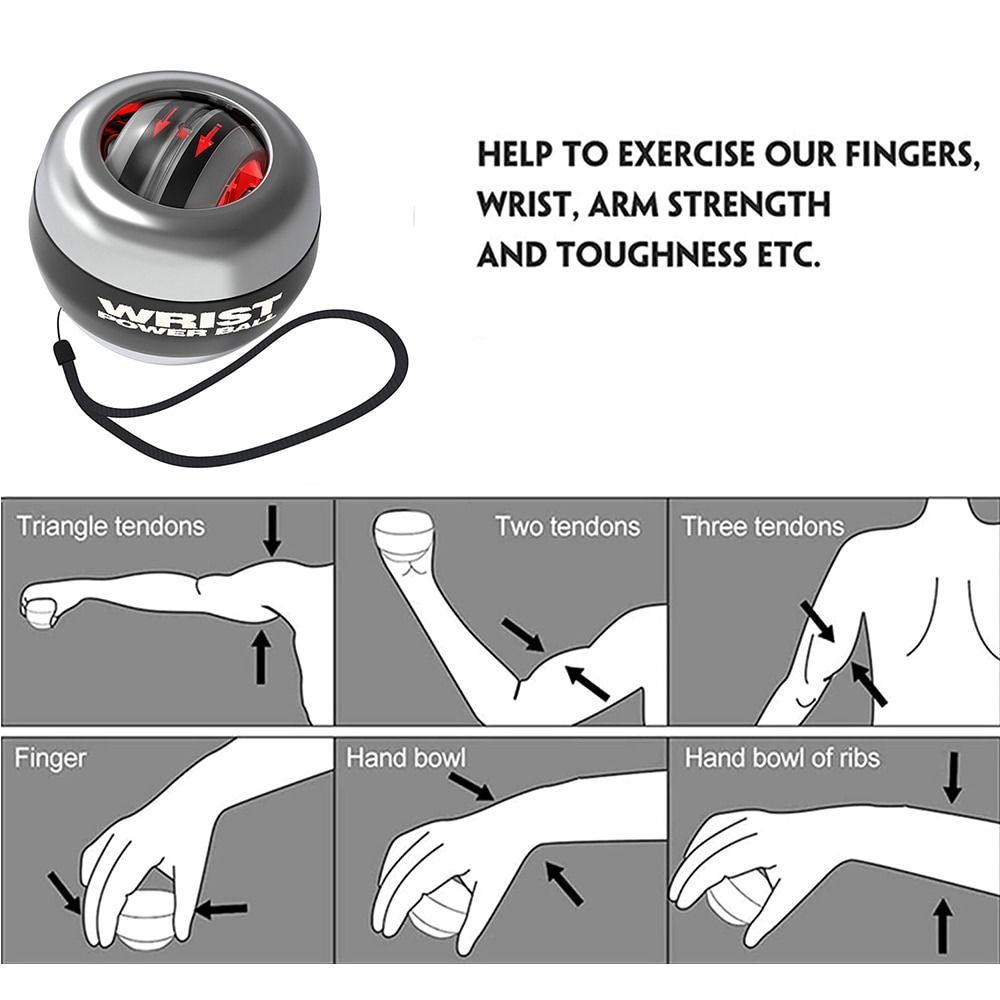 WRIST
POWER BALL

HELP TO EXERCISE OUR FINGERS, WRIST, ARM STRENGTH AND TOUGHNESS ETC.

Triangle tendons

Two tendons

Three tendons

Finger

Hand bowl

Hand bowl of ribs