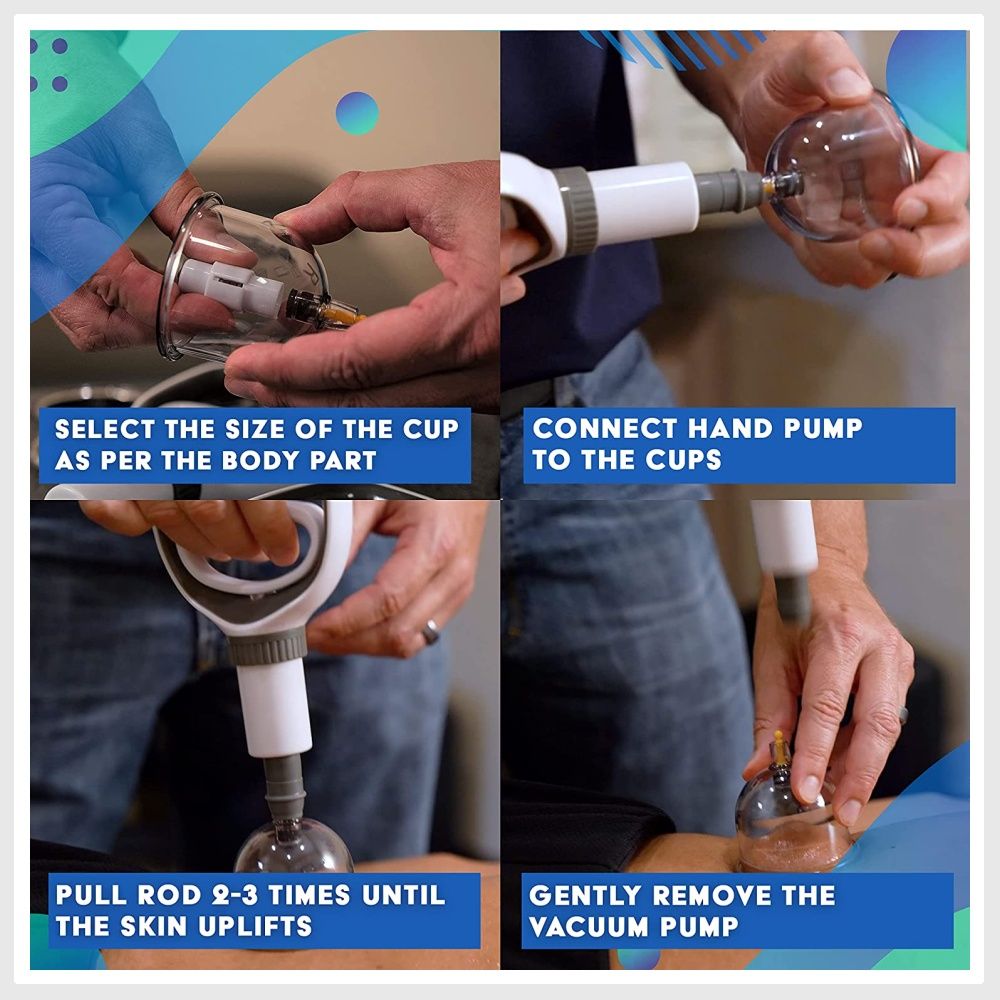 SELECT THE SIZE OF THE CUP AS PER THE BODY PART

CONNECT HAND PUMP TO THE CUPS

PULL ROD 2-3 TIMES UNTIL THE SKIN UPLIFTS

GENTLY REMOVE THE VACUUM PUMP