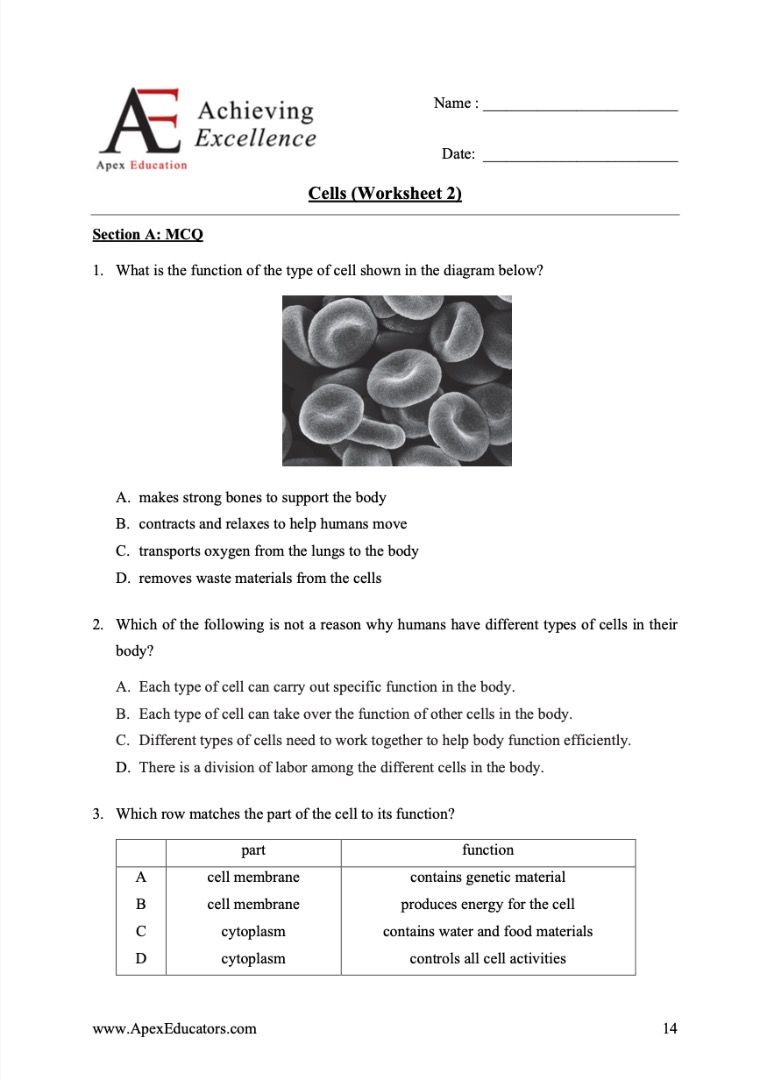 AE Achieving Excellence
Apex Education

Name : ________________________

Date: ________________________

Cells (Worksheet 2)

Section A: MCQ

1. What is the function of the type of cell shown in the diagram below?

A. makes strong bones to support the body
B. contracts and relaxes to help humans move
C. transports oxygen from the lungs to the body
D. removes waste materials from the cells

2. Which of the following is not a reason why humans have different types of cells in their body?

A. Each type of cell can carry out specific function in the body.
B. Each type of cell can take over the function of other cells in the body.
C. Different types of cells need to work together to help body function efficiently.
D. There is a division of labor among the different cells in the body.

3. Which row matches the part of the cell to its function?

| | part | function |
|---|---|---|
| A | cell membrane | contains genetic material |
| B | cell membrane | produces energy for the cell |
| C | cytoplasm | contains water and food materials |
| D | cytoplasm | controls all cell activities |

www.ApexEducators.com

14