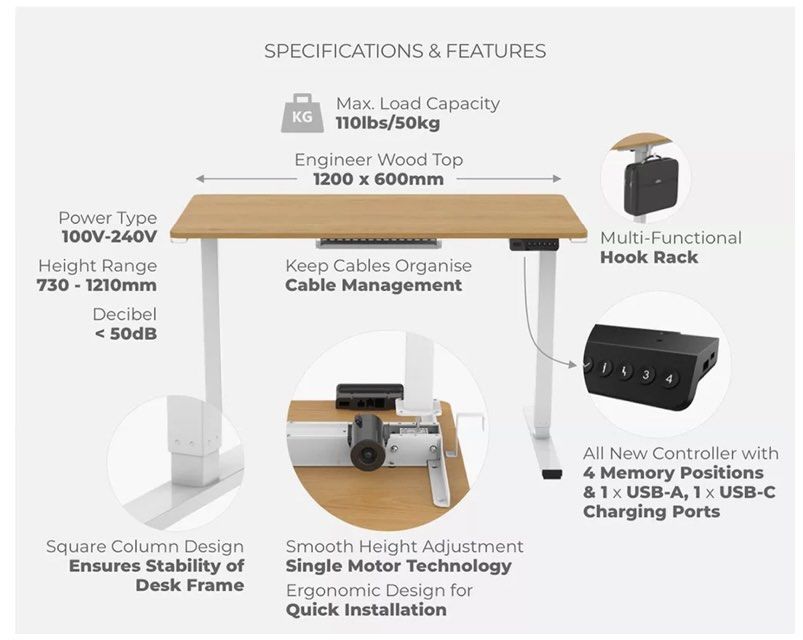 SPECIFICATIONS & FEATURES

KG

Max. Load Capacity
110lbs/50kg

Engineer Wood Top
1200 x 600mm

Power Type
100V-240V

Height Range
730 - 1210mm

Decibel
< 50dB

Keep Cables Organise
Cable Management

Multi-Functional
Hook Rack

1 2 3 4

All New Controller with
4 Memory Positions
& 1 x USB-A, 1 x USB-C
Charging Ports

Square Column Design
Ensures Stability of
Desk Frame

Smooth Height Adjustment
Single Motor Technology

Ergonomic Design for
Quick Installation