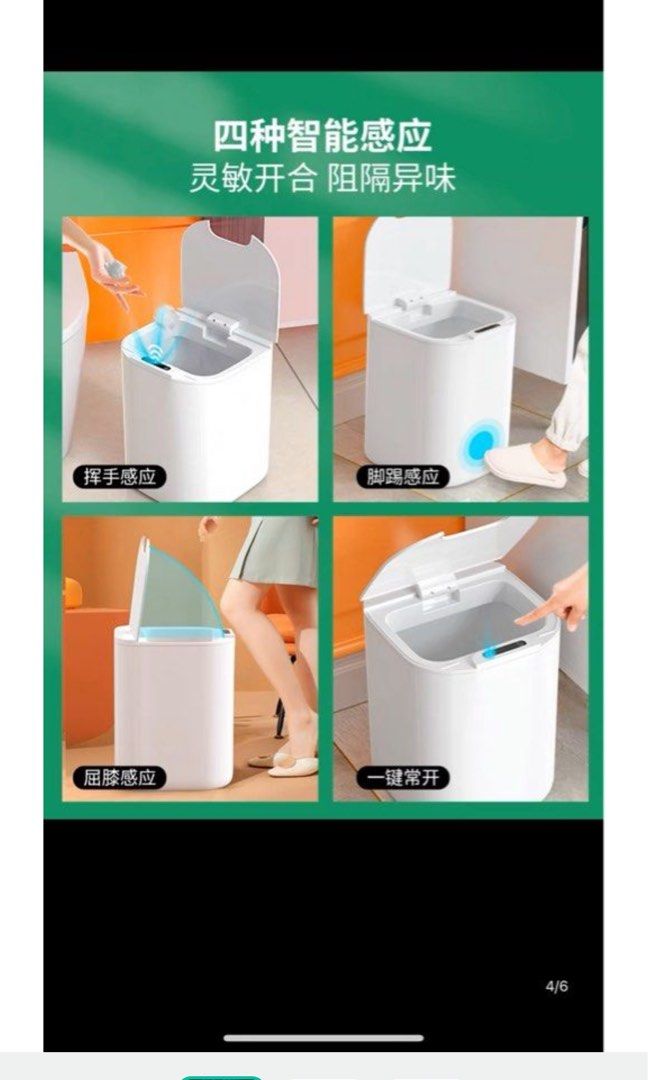 四种智能感应
灵敏开合 阻隔异味

挥手感应

脚踢感应

屈膝感应

一键常开

4/6