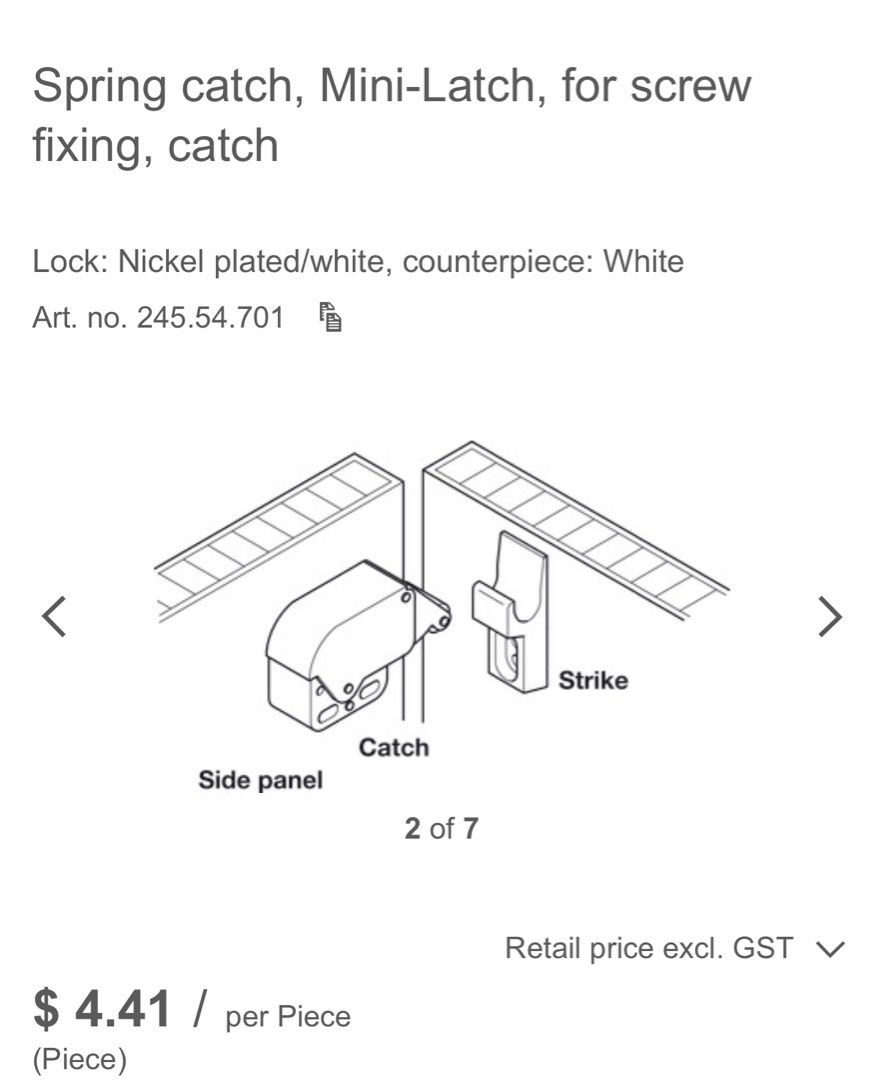 Spring catch, Mini-Latch, for screw fixing, catch

Lock: Nickel plated/white, counterpiece: White

Art. no. 245.54.701

Strike

Catch

Side panel

2 of 7

Retail price excl. GST

$ 4.41 / per Piece
(Piece)