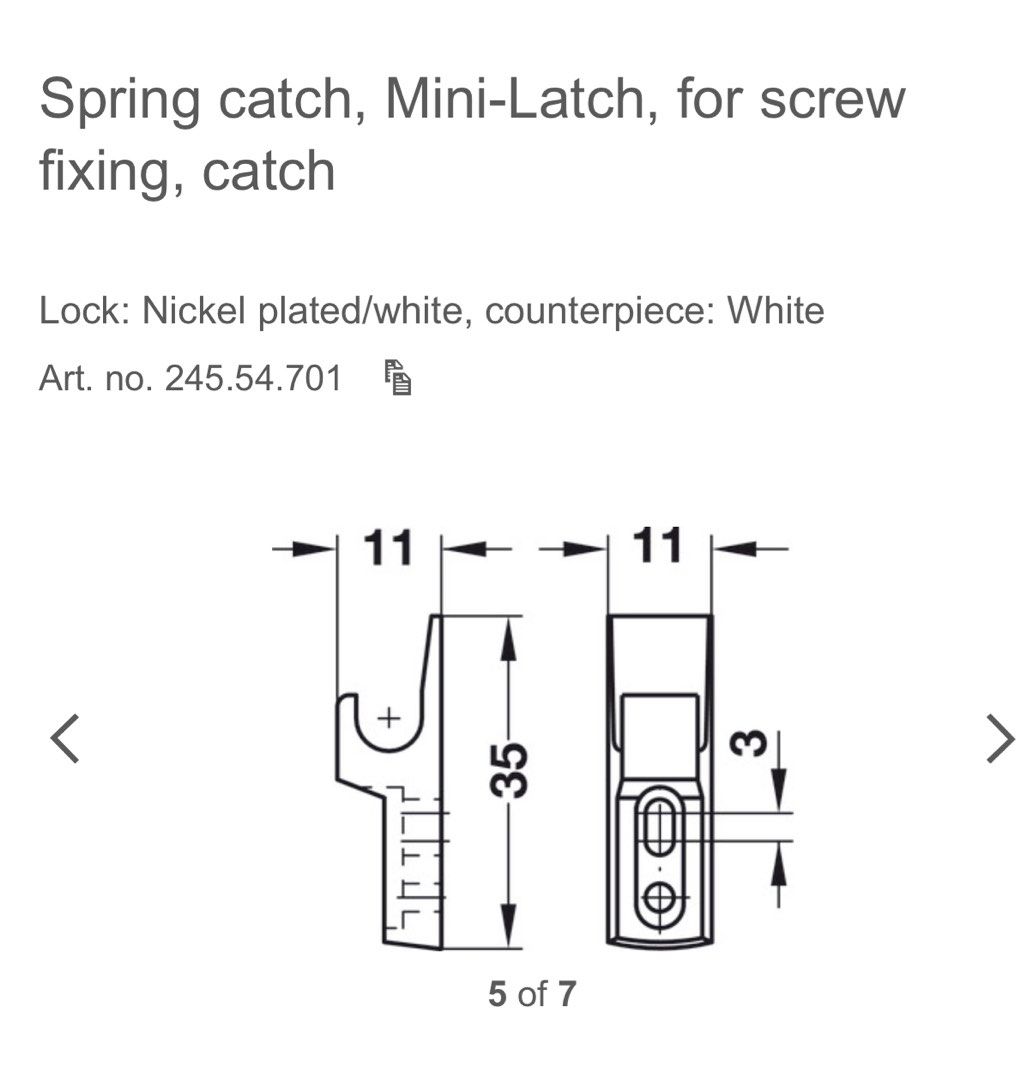 Spring catch, Mini-Latch, for screw fixing, catch

Lock: Nickel plated/white, counterpiece: White

Art. no. 245.54.701

11

11

35

3

5 of 7