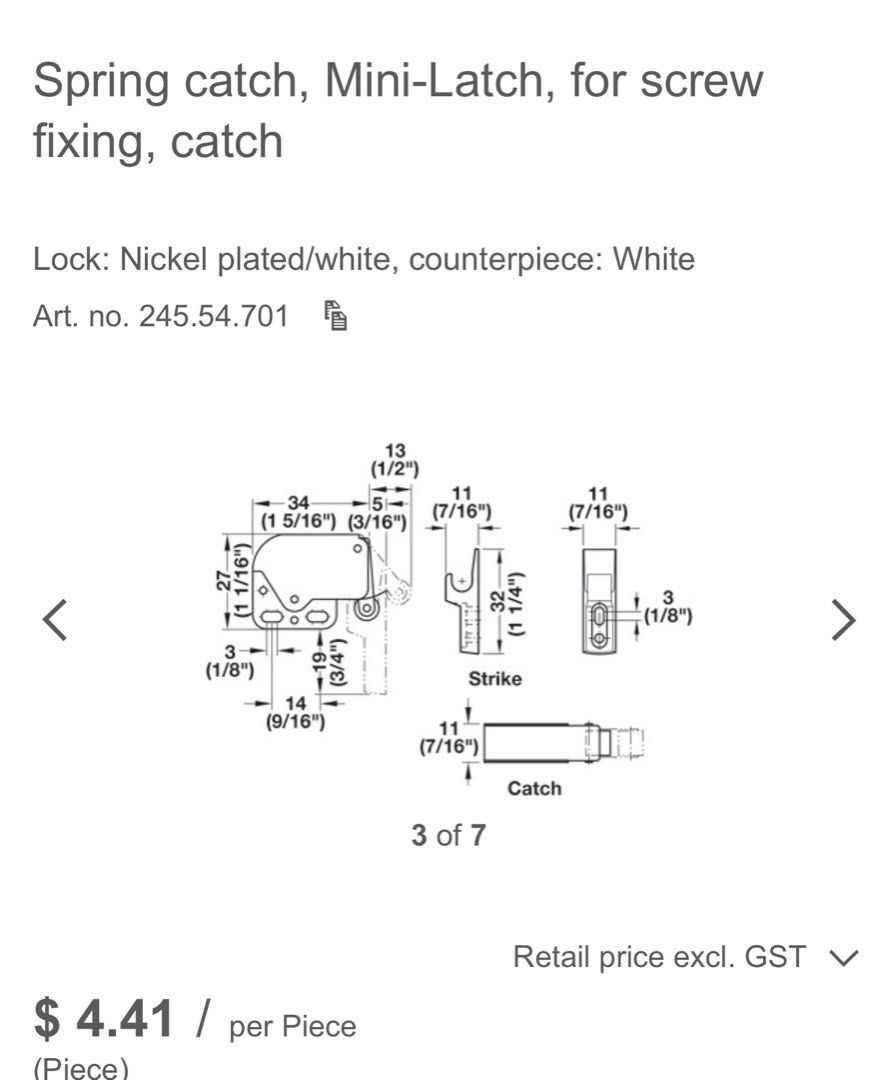 Spring catch, Mini-Latch, for screw fixing, catch

Lock: Nickel plated/white, counterpiece: White

Art. no. 245.54.701

13
(1/2")
34
(1 5/16")
5
(3/16")
11
(7/16")
11
(7/16")
27
(1 1/16")
32
(1 1/4")
3
(1/8")
3
(1/8")
19
(3/4")
14
(9/16")
Strike
11
(7/16")
Catch

3 of 7

Retail price excl. GST

$ 4.41 / per Piece
(Piece)