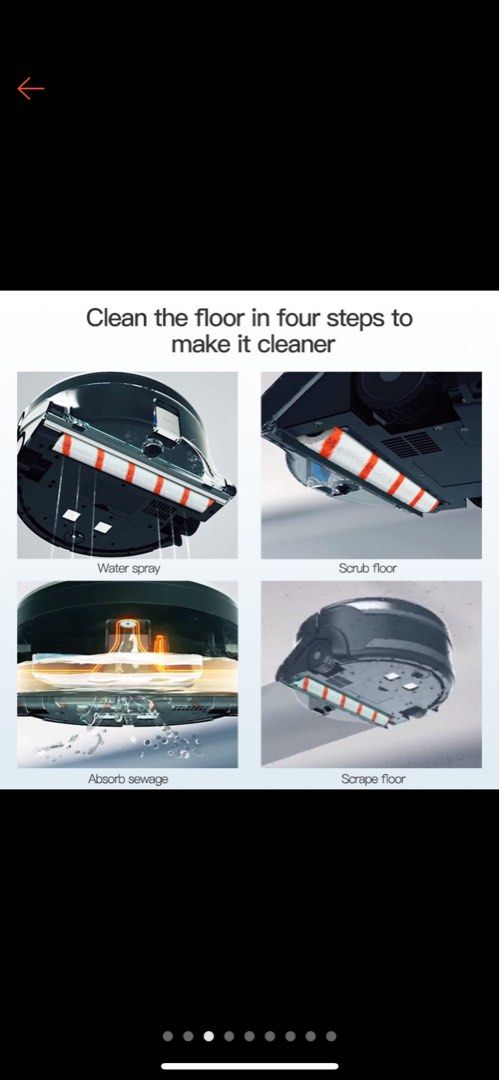 Clean the floor in four steps to make it cleaner

Water spray

Scrub floor

Absorb sewage

Scrape floor