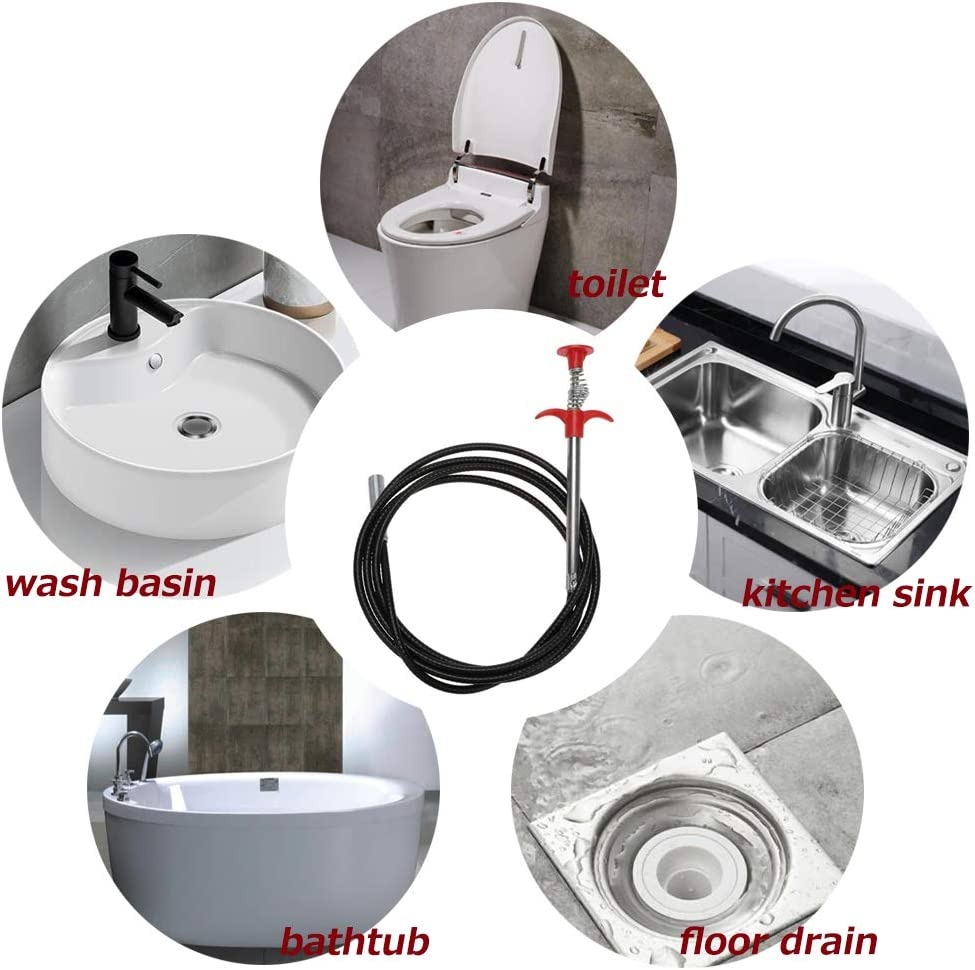 toilet

wash basin

kitchen sink

bathtub

floor drain