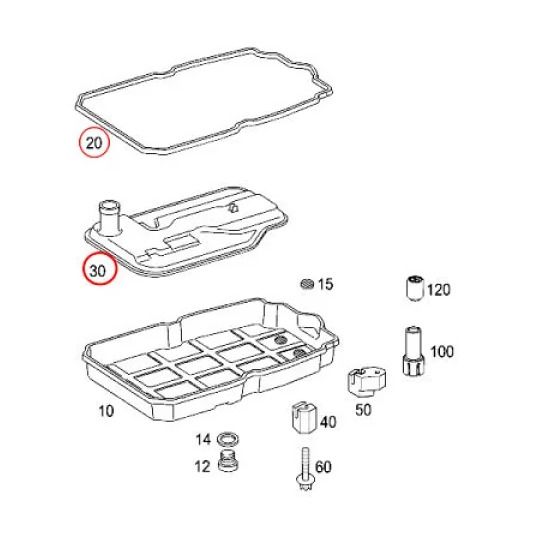 20

30

15

120

100

10

50

40

14

12

60