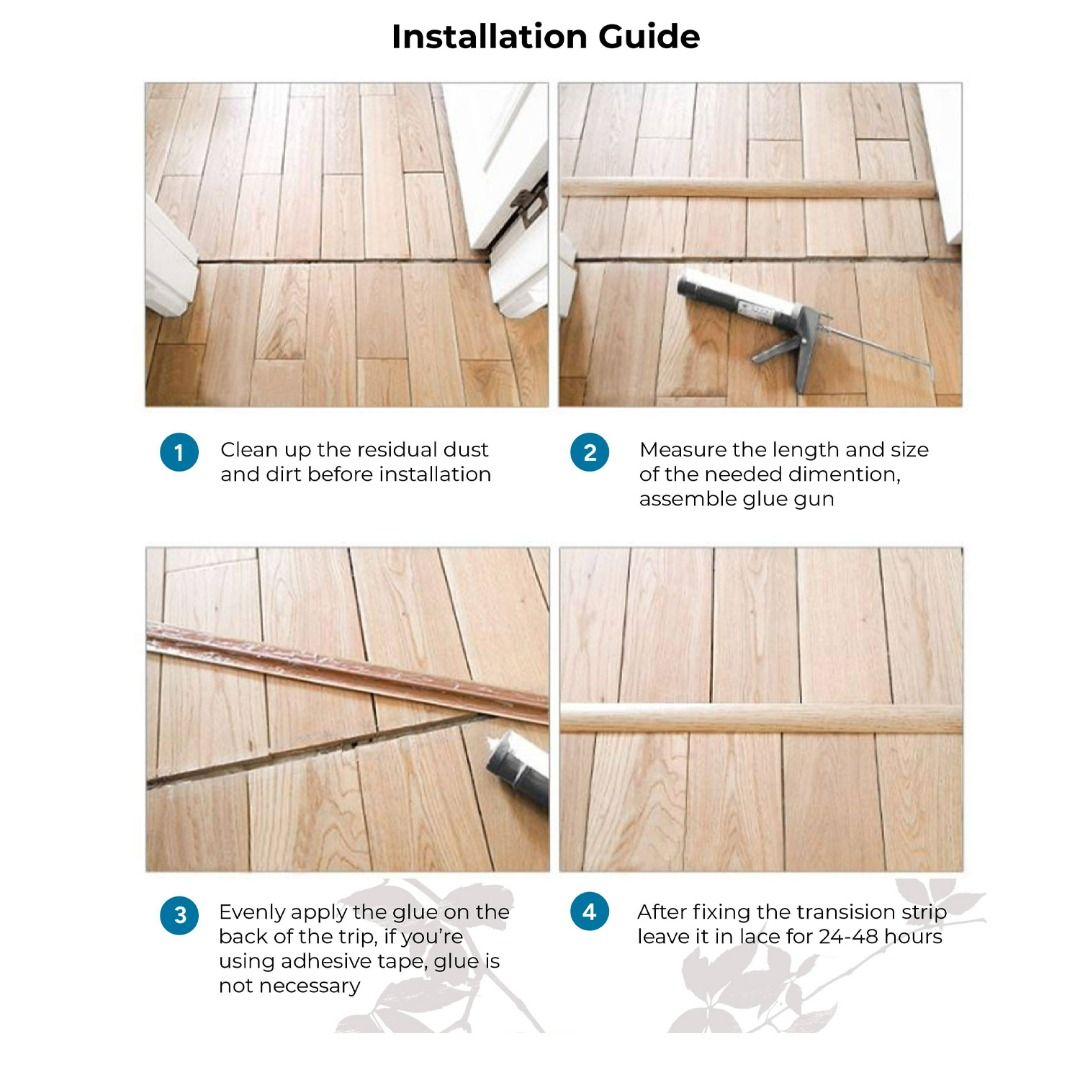 Installation Guide

1 Clean up the residual dust and dirt before installation

2 Measure the length and size of the needed dimention, assemble glue gun

3 Evenly apply the glue on the back of the trip, if you're using adhesive tape, glue is not necessary

4 After fixing the transision strip leave it in lace for 24-48 hours