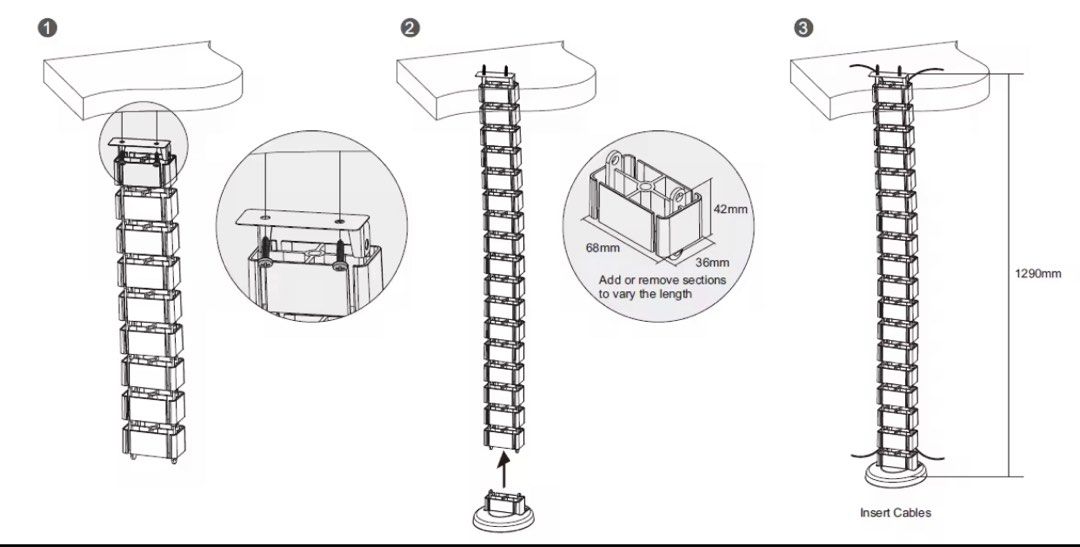 1

2

42mm

68mm

36mm

Add or remove sections to vary the length

3

1290mm

Insert Cables