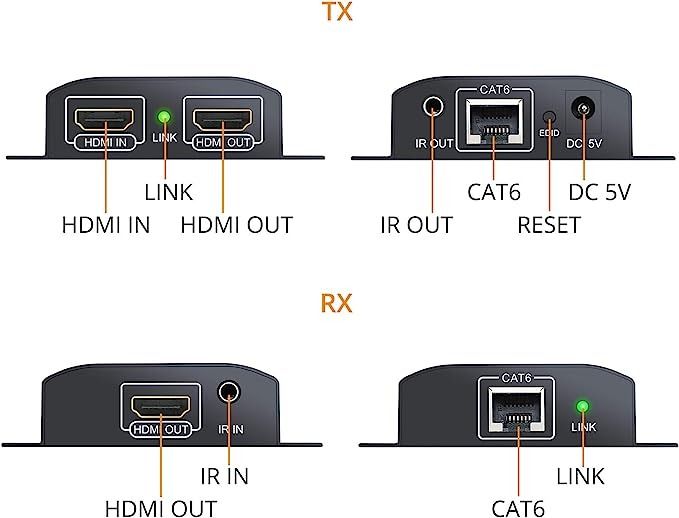 TX

HDMI IN
LINK
HDMI OUT

LINK

HDMI IN HDMI OUT

CAT6

IR OUT
EDID
DC 5V

CAT6 DC 5V

IR OUT RESET

RX

HDMI OUT
IR IN

IR IN

HDMI OUT

CAT6

LINK

LINK

CAT6