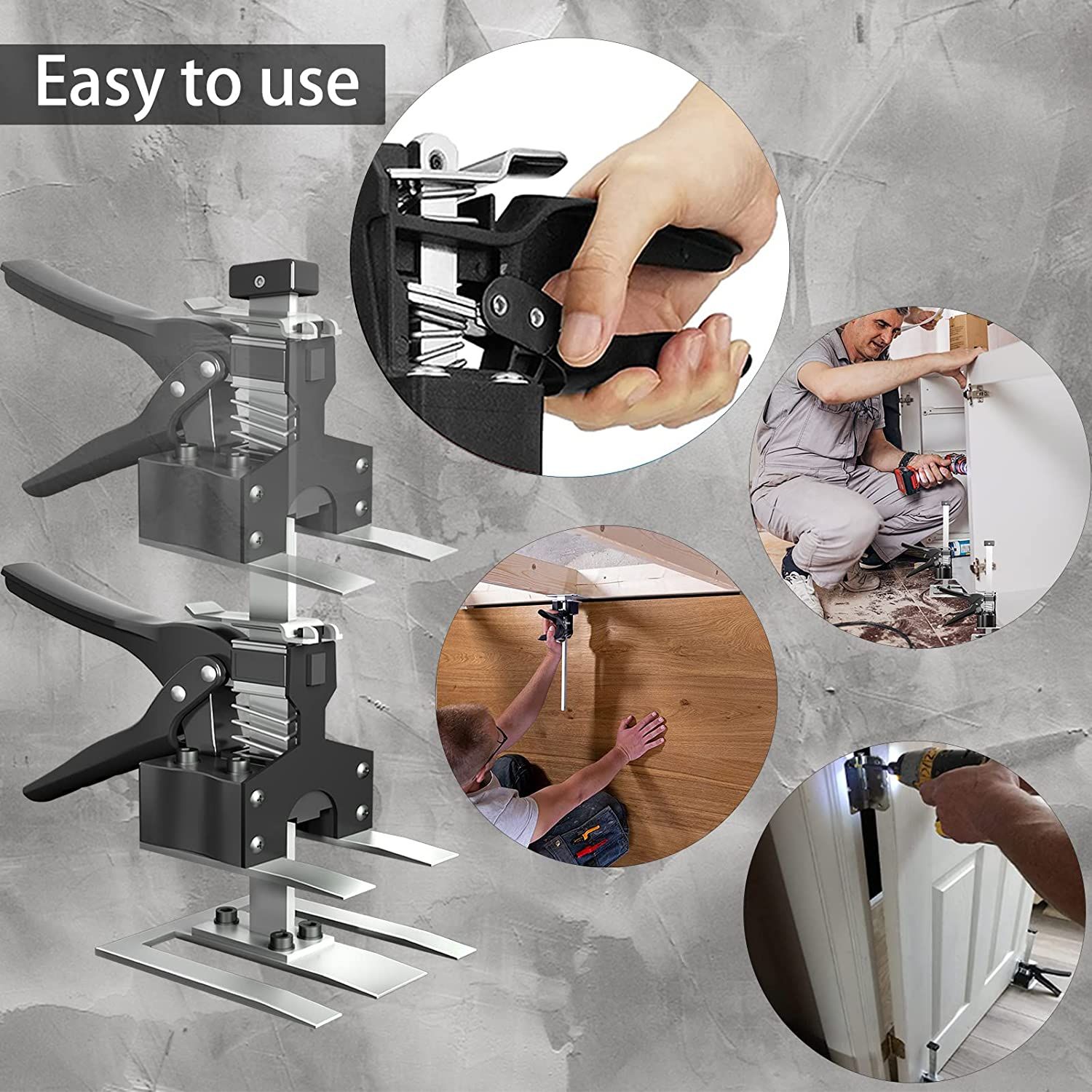 Easy to use