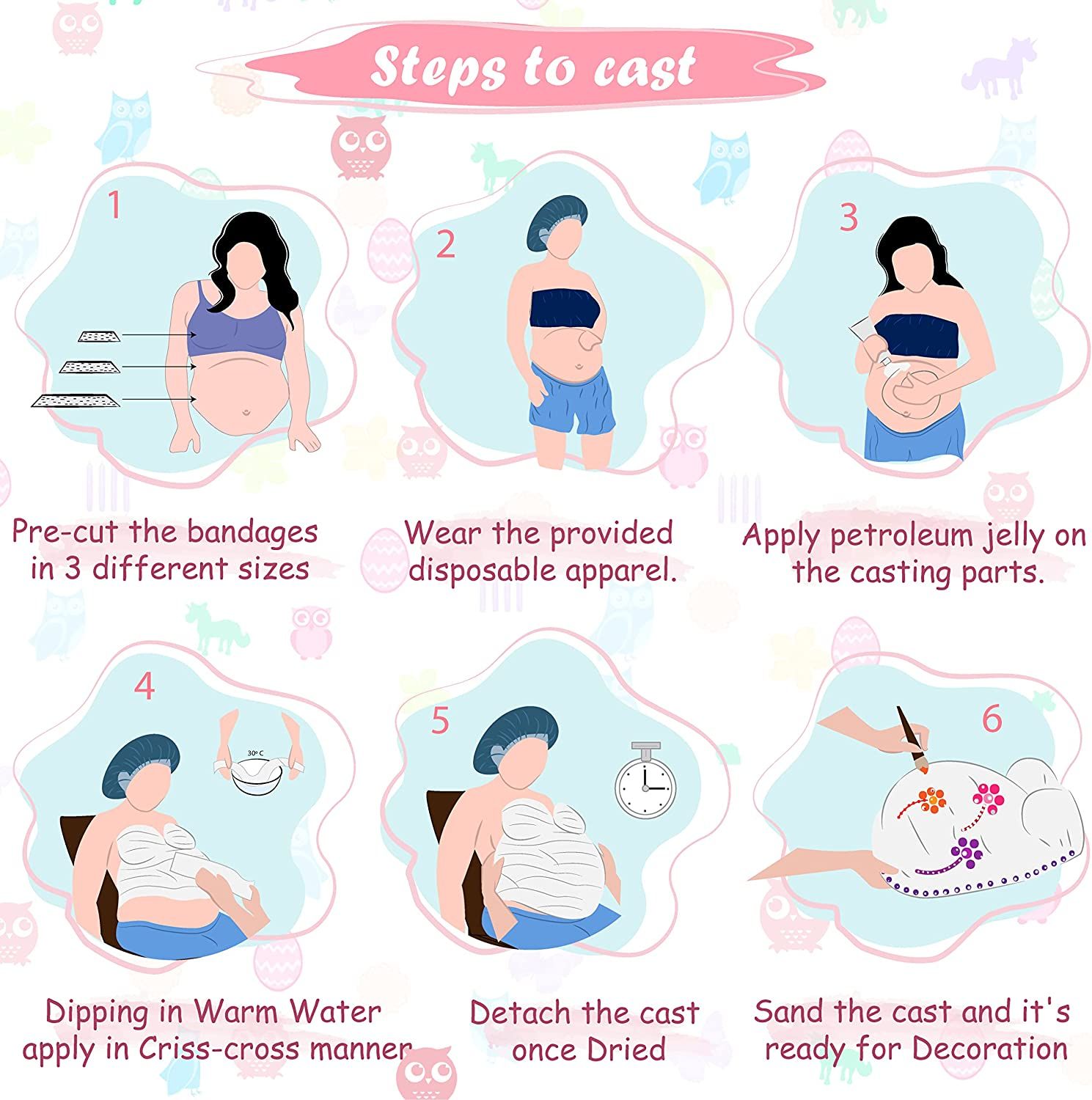 Steps to cast

1

Pre-cut the bandages in 3 different sizes

2

Wear the provided disposable apparel.

3

Apply petroleum jelly on the casting parts.

4

30° C

Dipping in Warm Water apply in Criss-cross manner

5

Detach the cast once Dried

6

Sand the cast and it's ready for Decoration