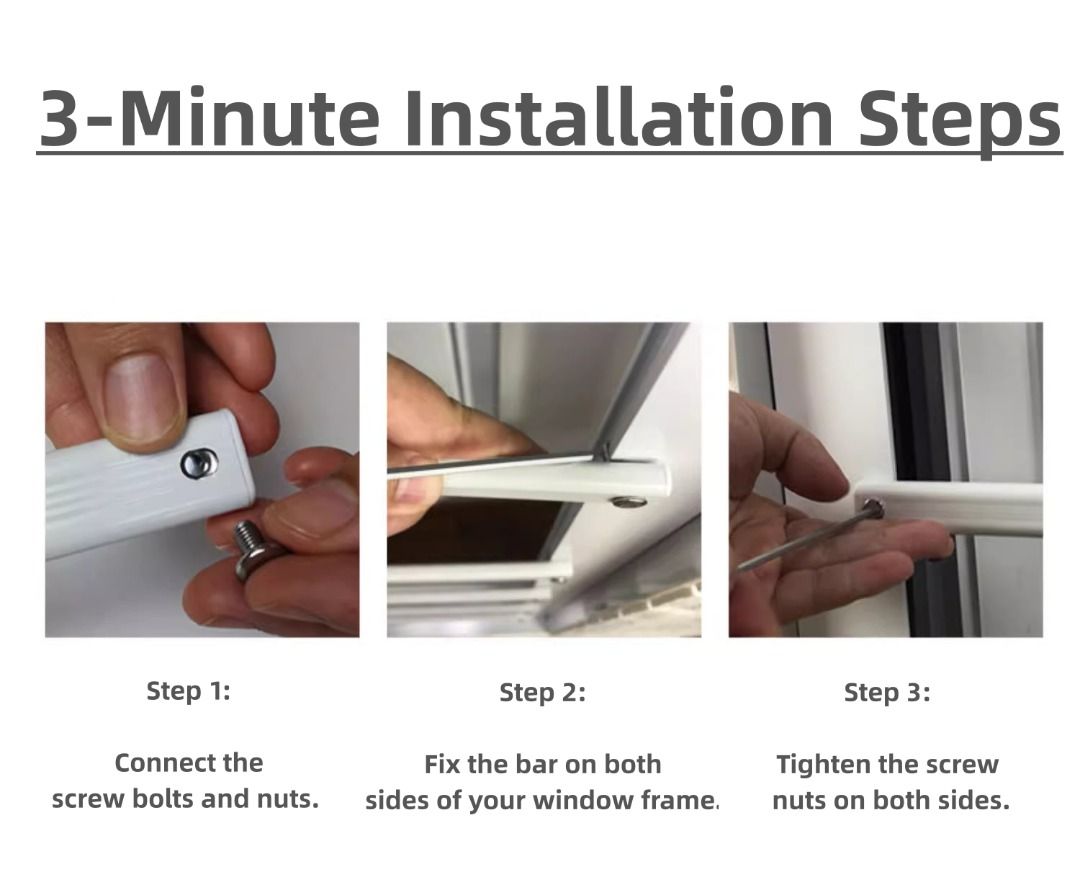 3-Minute Installation Steps

Step 1:

Connect the screw bolts and nuts.

Step 2:

Fix the bar on both sides of your window frame.

Step 3:

Tighten the screw nuts on both sides.