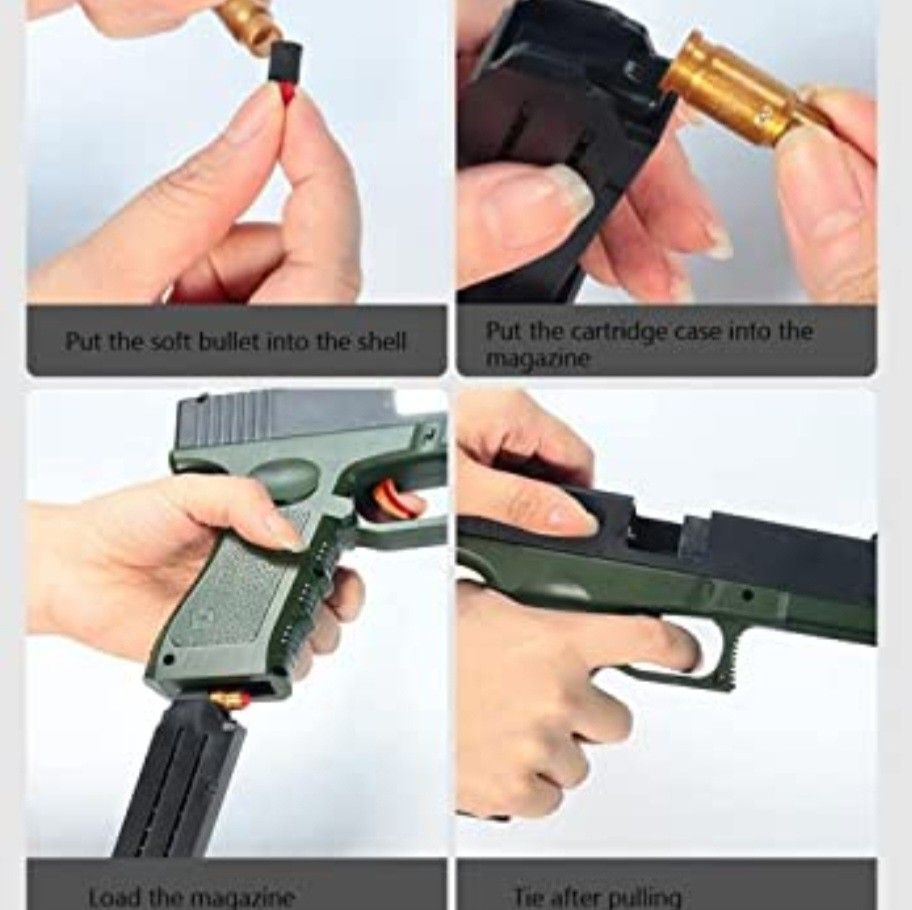 Put the soft bullet into the shell

Put the cartridge case into the magazine

Load the magazine

Tie after pulling