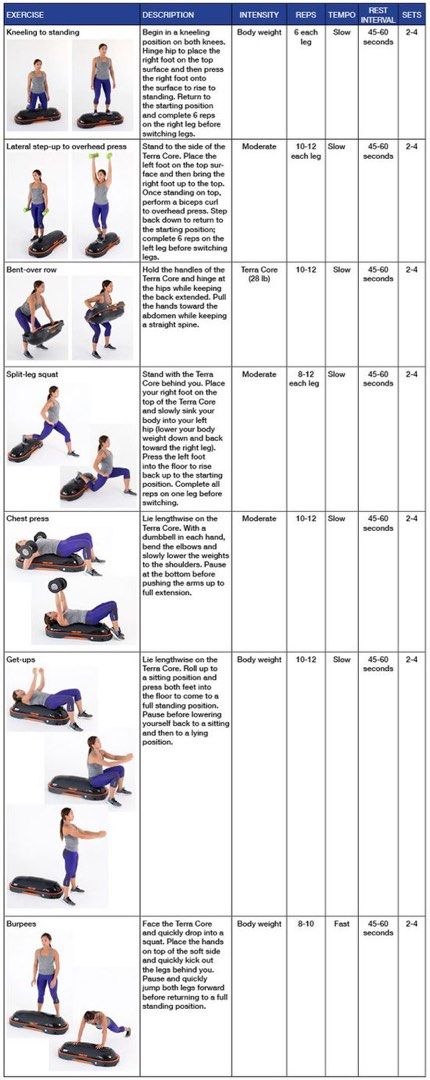 | EXERCISE | DESCRIPTION | INTENSITY | REPS | TEMPO | REST INTERVAL | SETS |
|---|---|---|---|---|---|---|
| Kneeling to standing | Begin in a kneeling position on both knees. Hinge hip to place the right foot on the top surface and then press the right foot onto the surface to rise to standing. Return to the starting position and complete 6 reps on the right leg before switching legs. | Body weight | 6 each leg | Slow | 45-60 seconds | 2-4 |
| Lateral step-up to overhead press | Stand to the side of the Terra Core. Place the left foot on the top surface and then bring the right foot up to the top. Once standing on top, perform a biceps curl to overhead press. Step back down to return to the starting position; complete 6 reps on the left leg before switching legs. | Moderate | 10-12 each leg | Slow | 45-60 seconds | 2-4 |
| Bent-over row | Hold the handles of the Terra Core and hinge at the hips while keeping the back extended. Pull the hands toward the abdomen while keeping a straight spine. | Terra Core (28 lb) | 10-12 | Slow | 45-60 seconds | 2-4 |
| Split-leg squat | Stand with the Terra Core behind you. Place your right foot on the top of the Terra Core and slowly sink your body into your left hip (lower your body weight down and back toward the right leg). Press the left foot into the floor to rise back up to the starting position. Complete all reps on one leg before switching. | Moderate | 8-12 each leg | Slow | 45-60 seconds | 2-4 |
| Chest press | Lie lengthwise on the Terra Core. With a dumbbell in each hand, bend the elbows and slowly lower the weights to the shoulders. Pause at the bottom before pushing the arms up to full extension. | Moderate | 10-12 | Slow | 45-60 seconds | 2-4 |
| Get-ups | Lie lengthwise on the Terra Core. Roll up to a sitting position and press both feet into the floor to come to a full standing position. Pause before lowering yourself back to a sitting and then to a lying position. | Body weight | 10-12 | Slow | 45-60 seconds | 2-4 |
| Burpees | Face the Terra Core and quickly drop into a squat. Place the hands on top of the soft side and quickly kick out the legs behind you. Pause and quickly jump both legs forward before returning to a full standing position. | Body weight | 8-10 | Fast | 45-60 seconds | 2-4 |