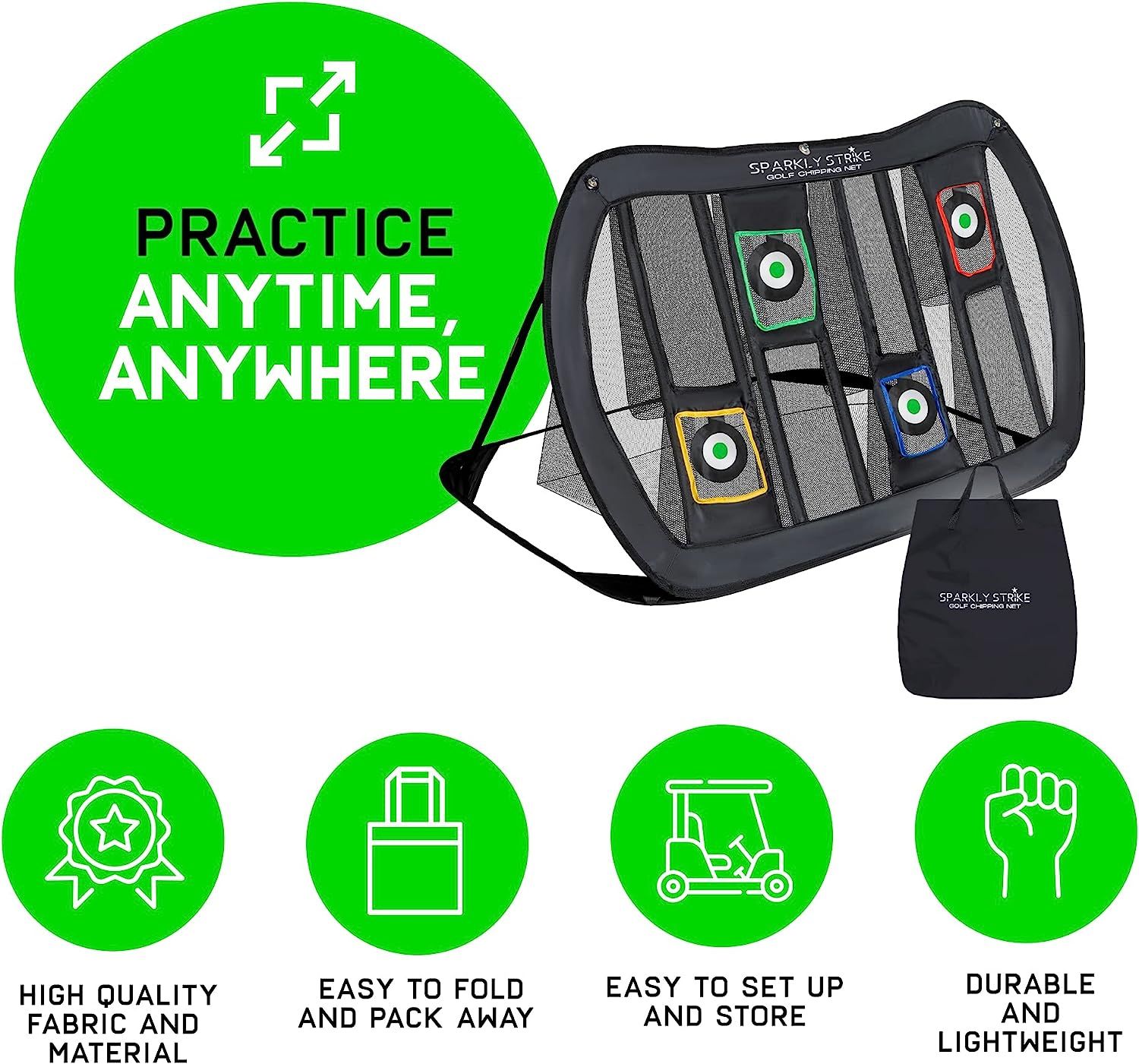 PRACTICE ANYTIME, ANYWHERE

SPARKLY STRIKE
GOLF CHIPPING NET

SPARKLY STRIKE
GOLF CHIPPING NET

HIGH QUALITY FABRIC AND MATERIAL

EASY TO FOLD AND PACK AWAY

EASY TO SET UP AND STORE

DURABLE AND LIGHTWEIGHT