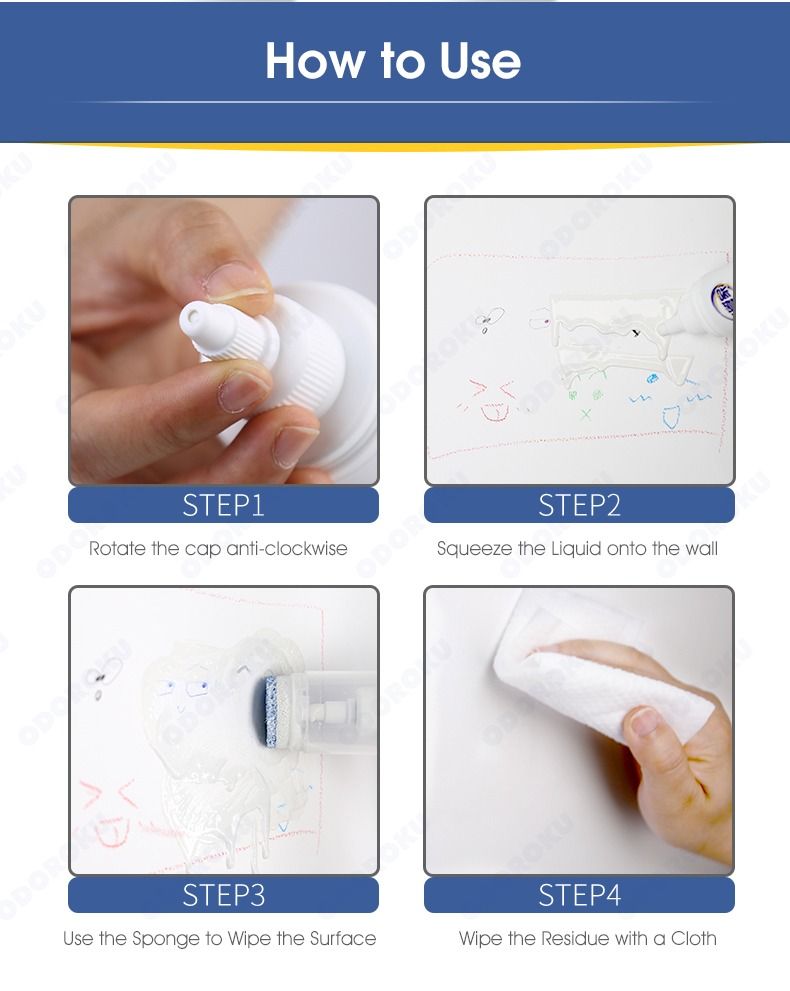 How to Use

STEP1

Rotate the cap anti-clockwise

STEP2

Squeeze the Liquid onto the wall

STEP3

Use the Sponge to Wipe the Surface

STEP4

Wipe the Residue with a Cloth

ODOROKU