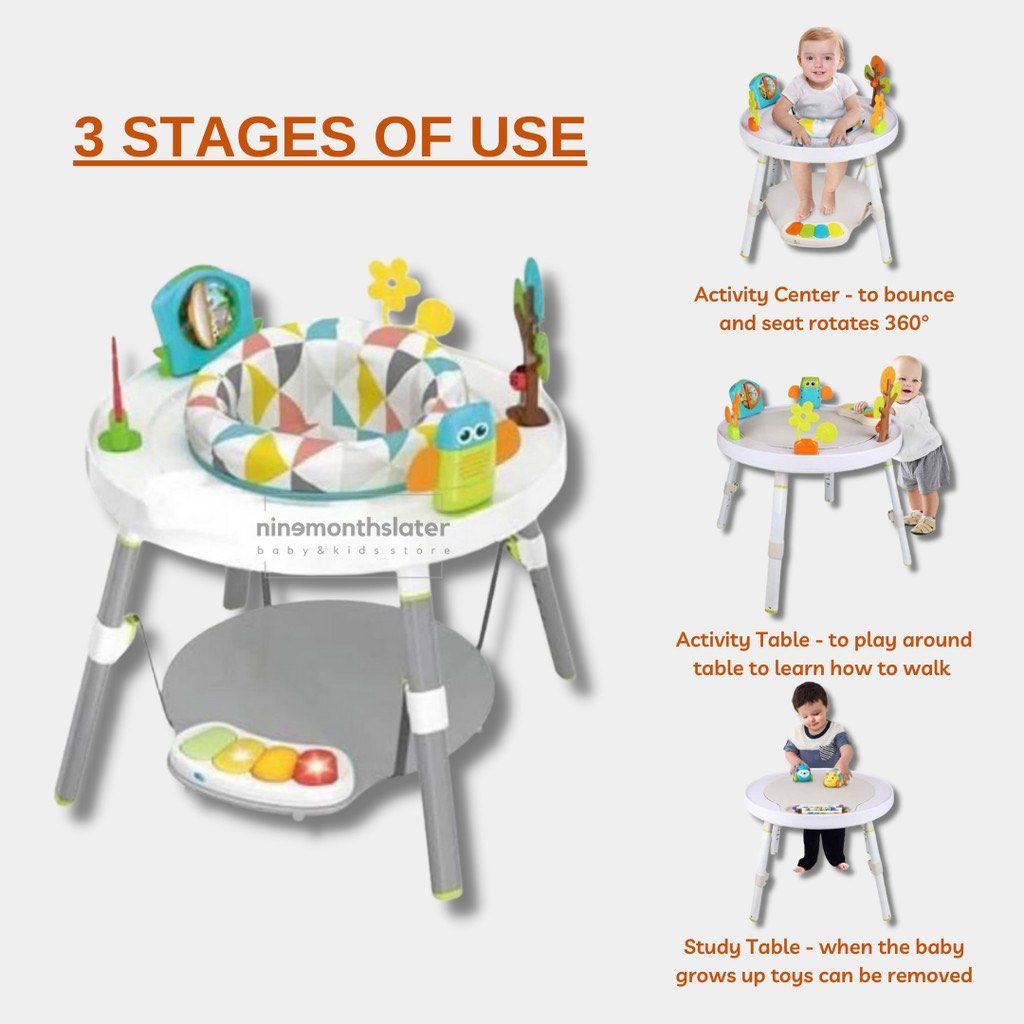 3 STAGES OF USE

ninemonthslater
baby & kids store

Activity Center - to bounce and seat rotates 360°

Activity Table - to play around table to learn how to walk

Study Table - when the baby grows up toys can be removed