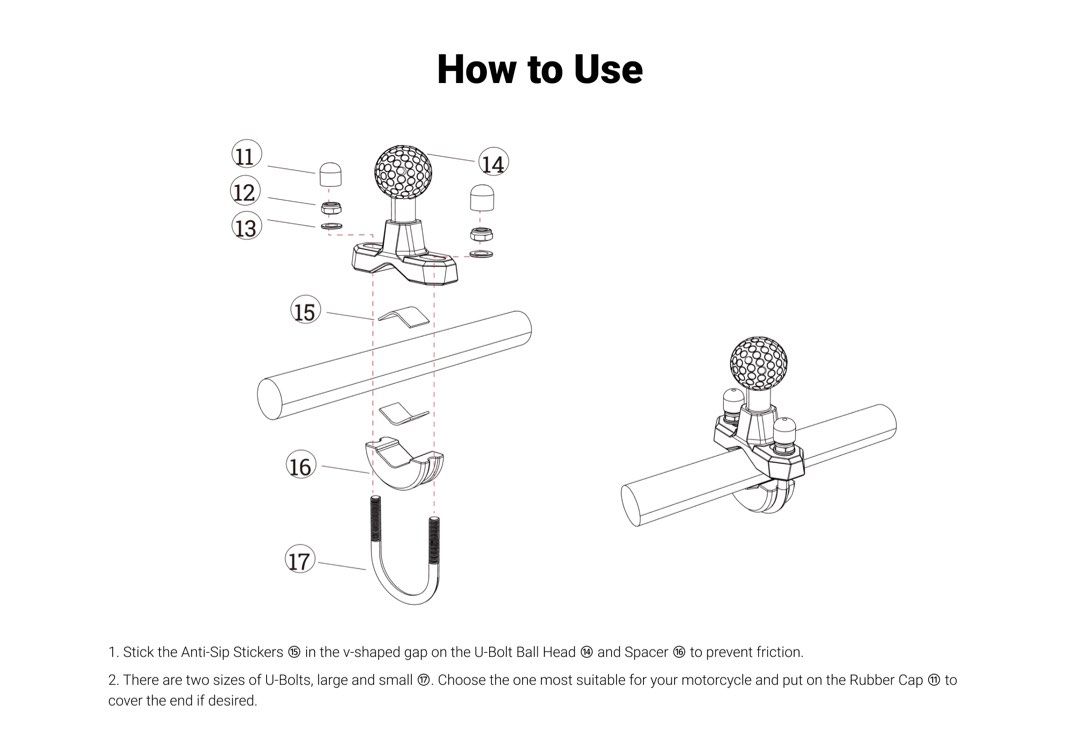 How to Use

11
12
13
14
15
16
17

1. Stick the Anti-Sip Stickers ⑮ in the v-shaped gap on the U-Bolt Ball Head ⑭ and Spacer ⑯ to prevent friction.

2. There are two sizes of U-Bolts, large and small ⑰. Choose the one most suitable for your motorcycle and put on the Rubber Cap ⑪ to cover the end if desired.