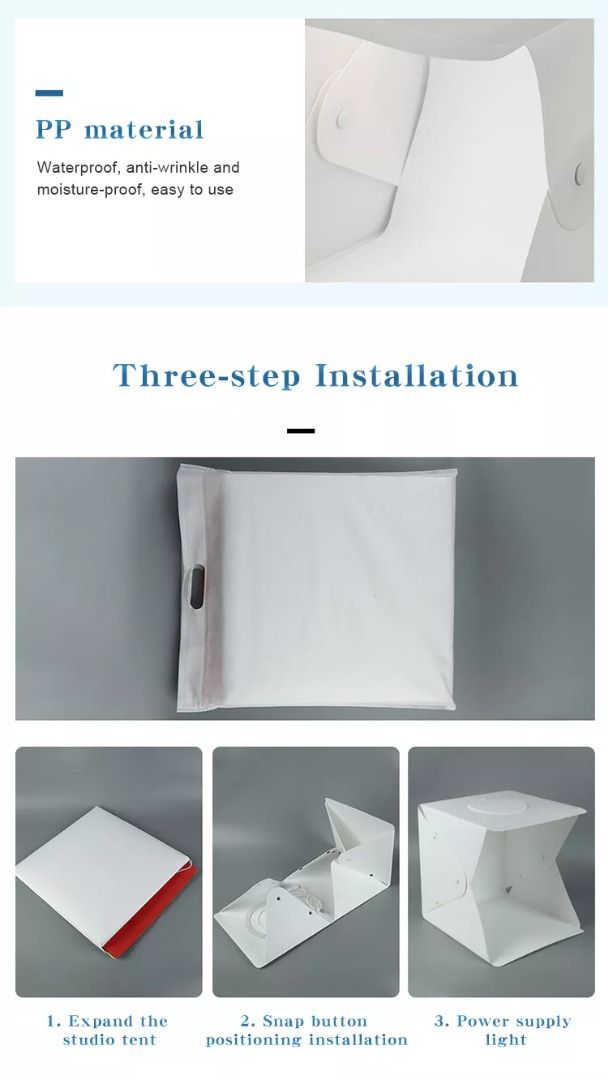 PP material

Waterproof, anti-wrinkle and moisture-proof, easy to use

Three-step Installation

1. Expand the studio tent

2. Snap button positioning installation

3. Power supply light