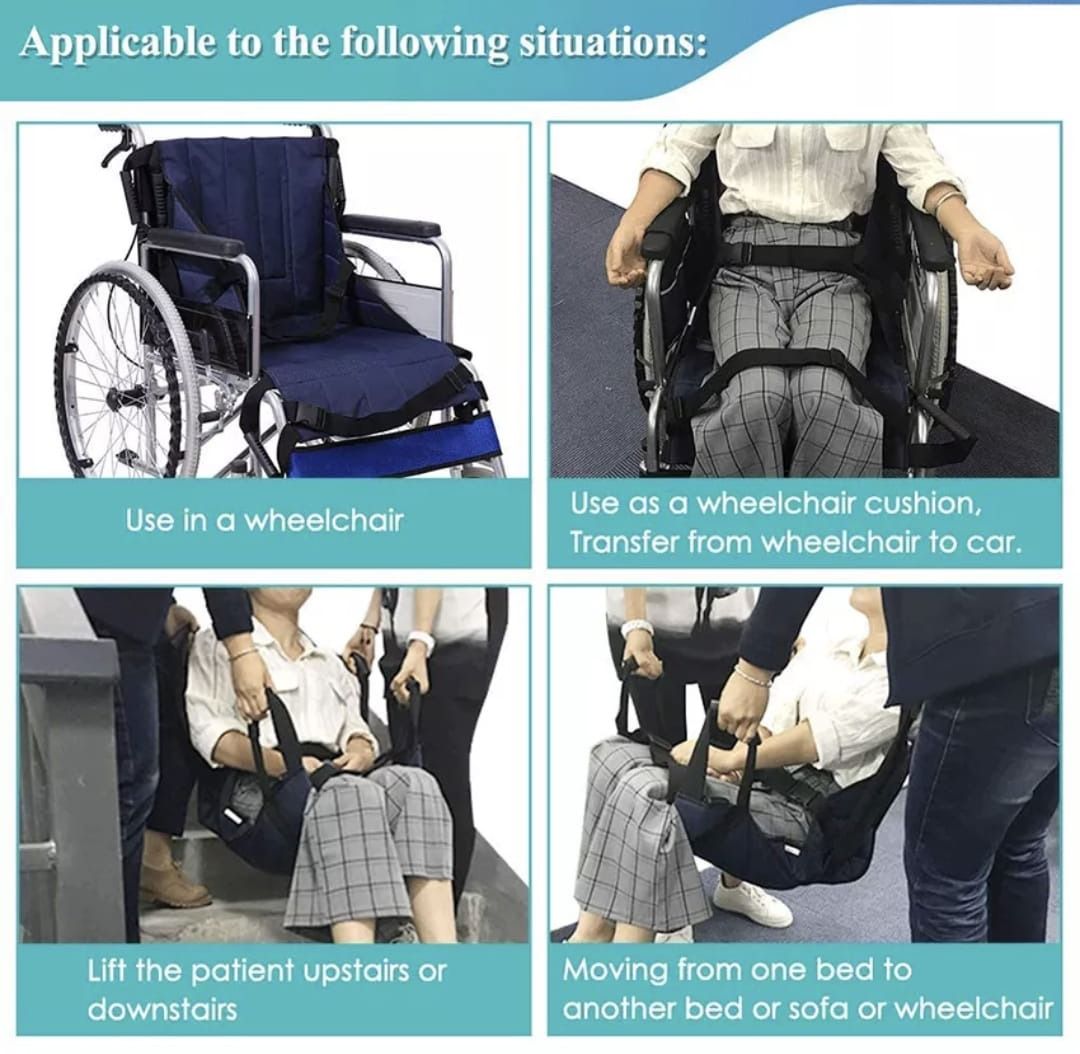 Applicable to the following situations:

Use in a wheelchair

Use as a wheelchair cushion, Transfer from wheelchair to car.

Lift the patient upstairs or downstairs

Moving from one bed to another bed or sofa or wheelchair