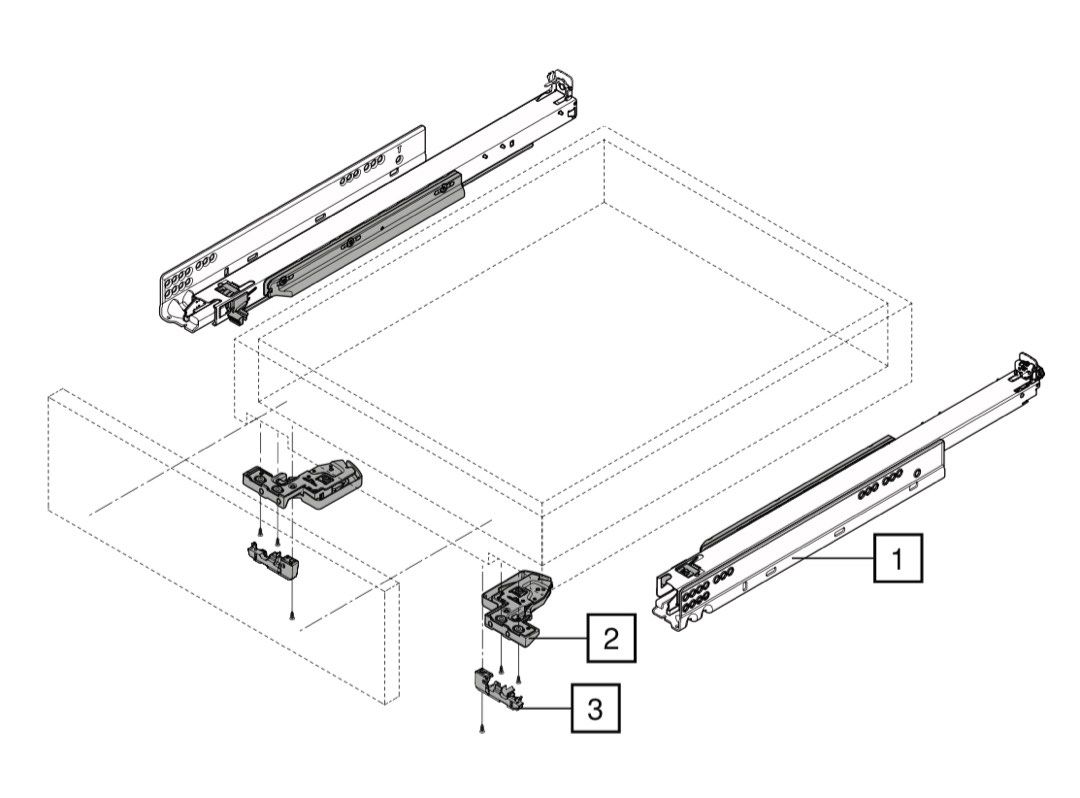 1

2

3