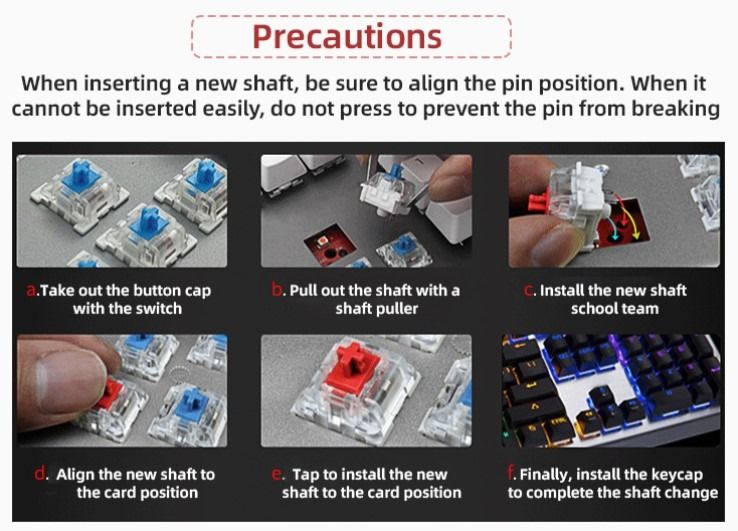 Precautions

When inserting a new shaft, be sure to align the pin position. When it cannot be inserted easily, do not press to prevent the pin from breaking

a.Take out the button cap with the switch

b. Pull out the shaft with a shaft puller

c. Install the new shaft school team

d. Align the new shaft to the card position

e. Tap to install the new shaft to the card position

f. Finally, install the keycap to complete the shaft change