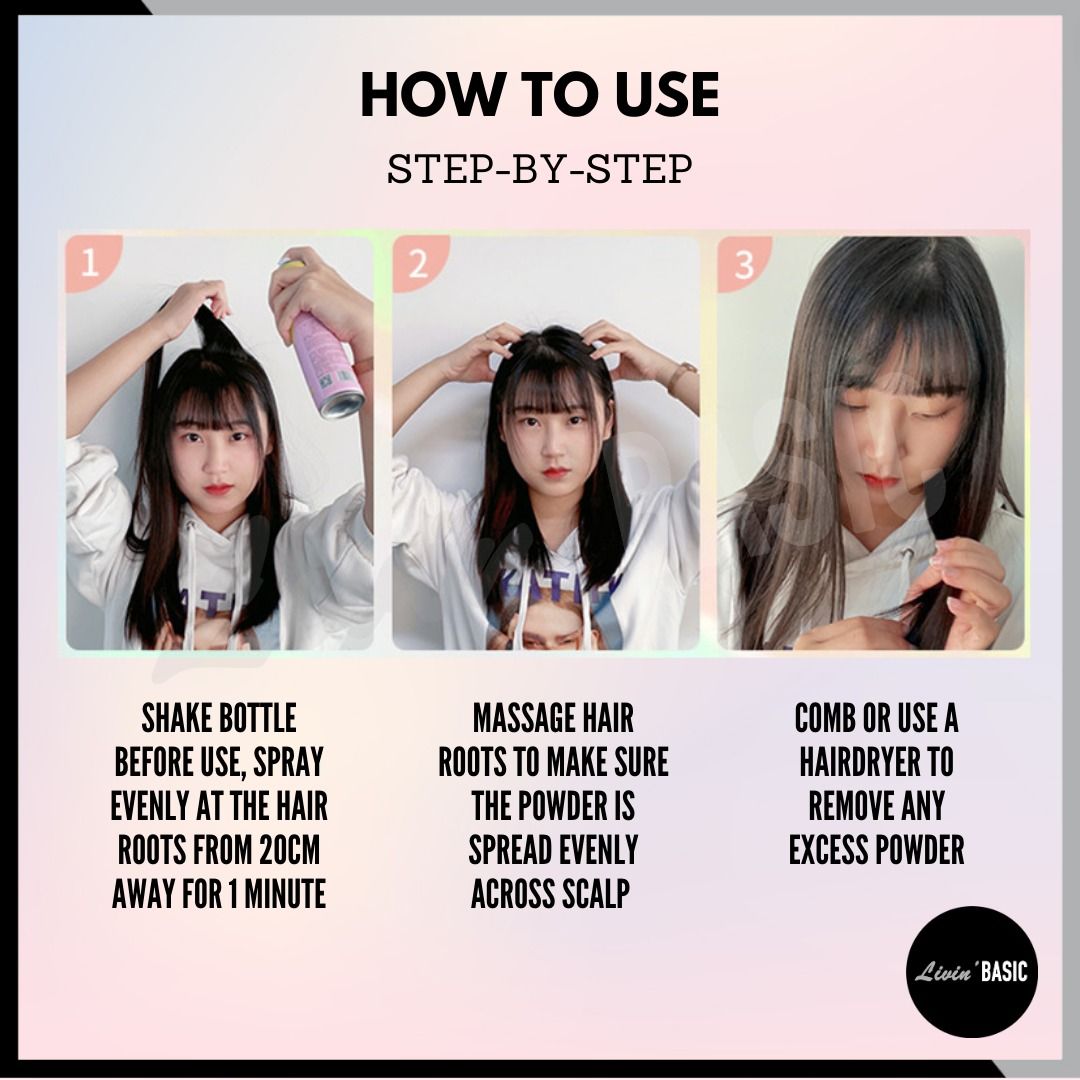 HOW TO USE
STEP-BY-STEP

1

2

3

SHAKE BOTTLE BEFORE USE, SPRAY EVENLY AT THE HAIR ROOTS FROM 20CM AWAY FOR 1 MINUTE

MASSAGE HAIR ROOTS TO MAKE SURE THE POWDER IS SPREAD EVENLY ACROSS SCALP

COMB OR USE A HAIRDRYER TO REMOVE ANY EXCESS POWDER

Livin' BASIC