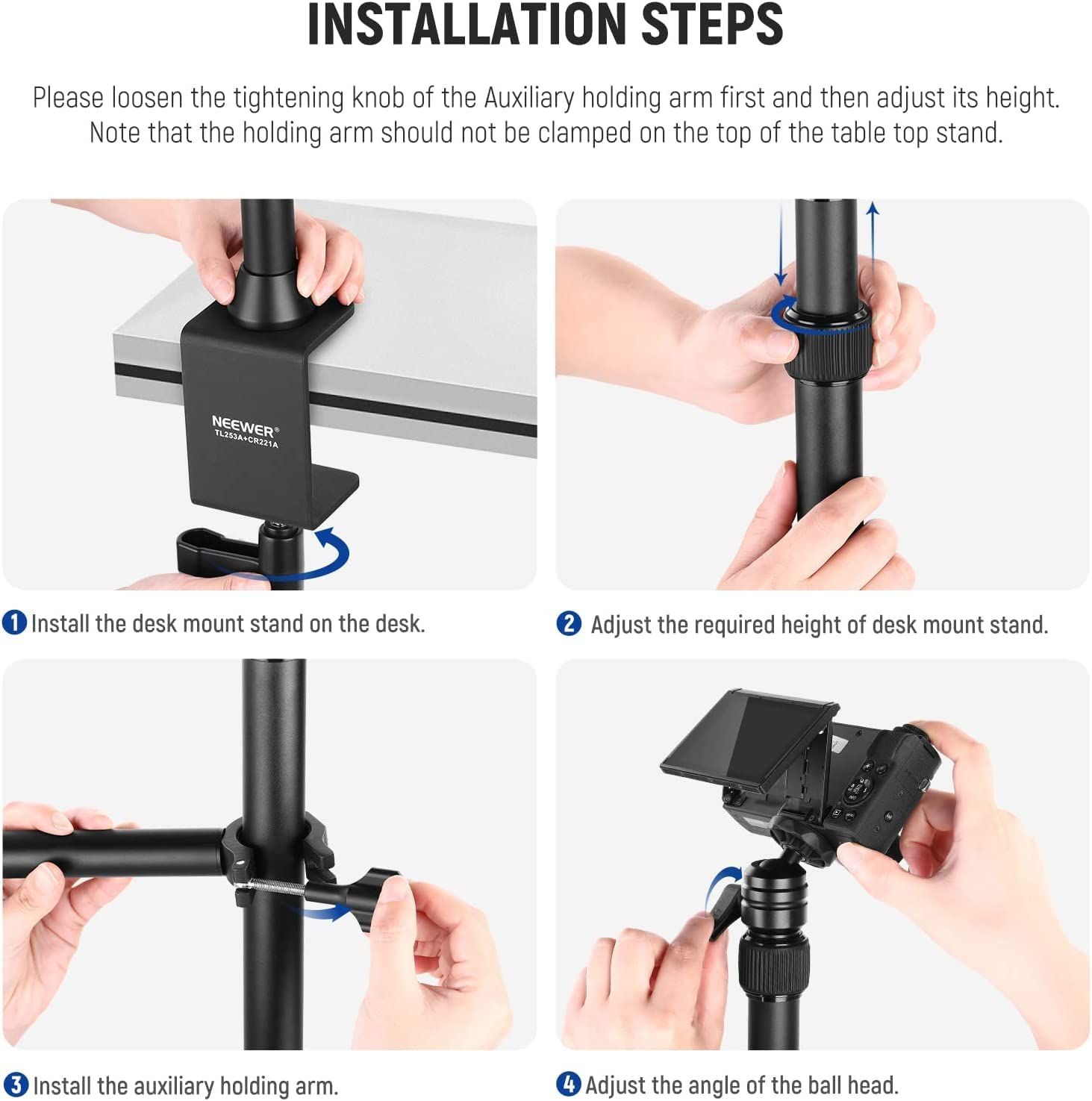 INSTALLATION STEPS

Please loosen the tightening knob of the Auxiliary holding arm first and then adjust its height. Note that the holding arm should not be clamped on the top of the table top stand.

NEEWER®
TL253A+CR221A

1 Install the desk mount stand on the desk.

2 Adjust the required height of desk mount stand.

3 Install the auxiliary holding arm.

4 Adjust the angle of the ball head.