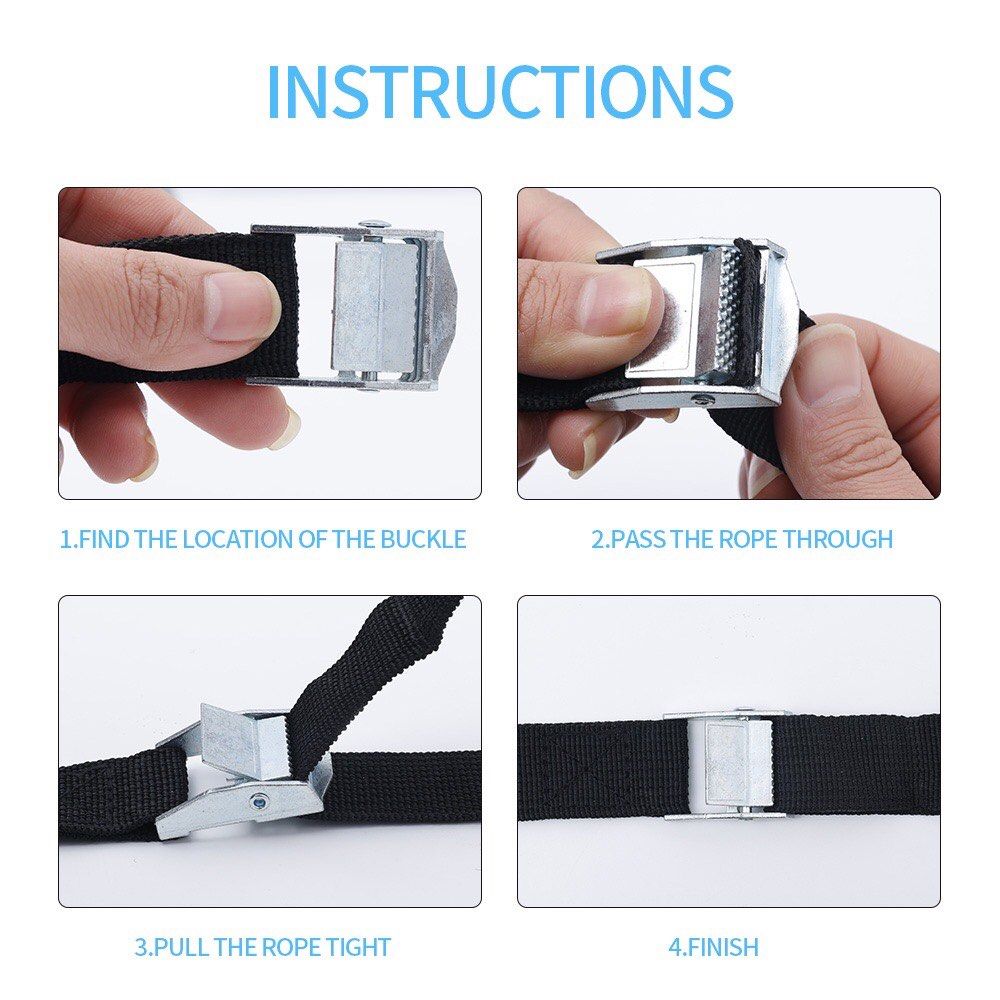 INSTRUCTIONS

1.FIND THE LOCATION OF THE BUCKLE

2.PASS THE ROPE THROUGH

3.PULL THE ROPE TIGHT

4.FINISH