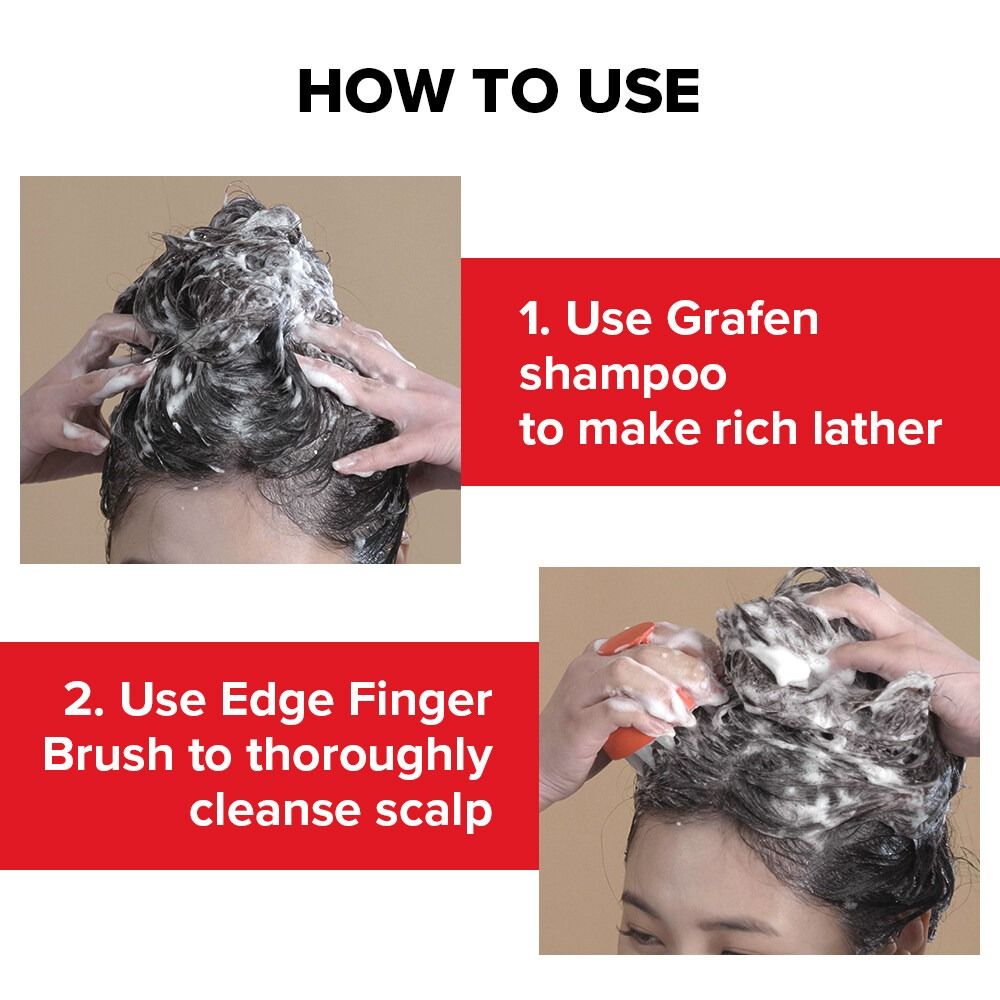 HOW TO USE

1. Use Grafen shampoo to make rich lather

2. Use Edge Finger Brush to thoroughly cleanse scalp