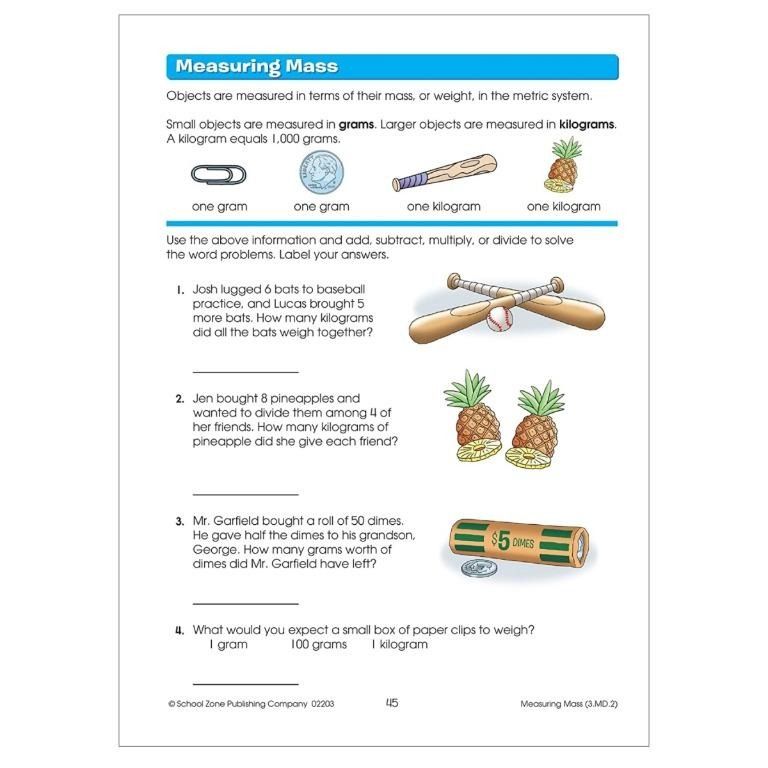 Measuring Mass

Objects are measured in terms of their mass, or weight, in the metric system.

Small objects are measured in **grams**. Larger objects are measured in **kilograms**. A kilogram equals 1,000 grams.

one gram one gram one kilogram one kilogram

Use the above information and add, subtract, multiply, or divide to solve the word problems. Label your answers.

1. Josh lugged 6 bats to baseball practice, and Lucas brought 5 more bats. How many kilograms did all the bats weigh together?

2. Jen bought 8 pineapples and wanted to divide them among 4 of her friends. How many kilograms of pineapple did she give each friend?

3. Mr. Garfield bought a roll of 50 dimes. He gave half the dimes to his grandson, George. How many grams worth of dimes did Mr. Garfield have left?

$5 DIMES

4. What would you expect a small box of paper clips to weigh?
1 gram 100 grams 1 kilogram

© School Zone Publishing Company 02203 45 Measuring Mass (3.MD.2)