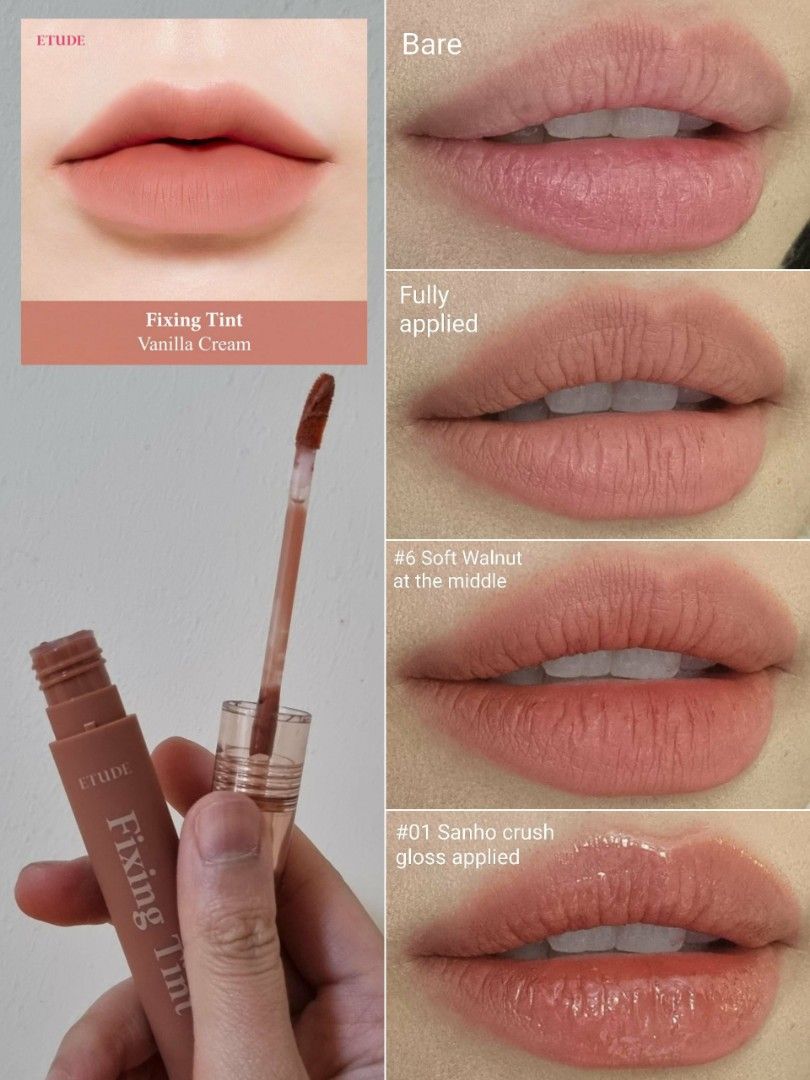 ETUDE

Fixing Tint
Vanilla Cream

ETUDE
Fixing Tint

Bare

Fully applied

#6 Soft Walnut at the middle

#01 Sanho crush gloss applied