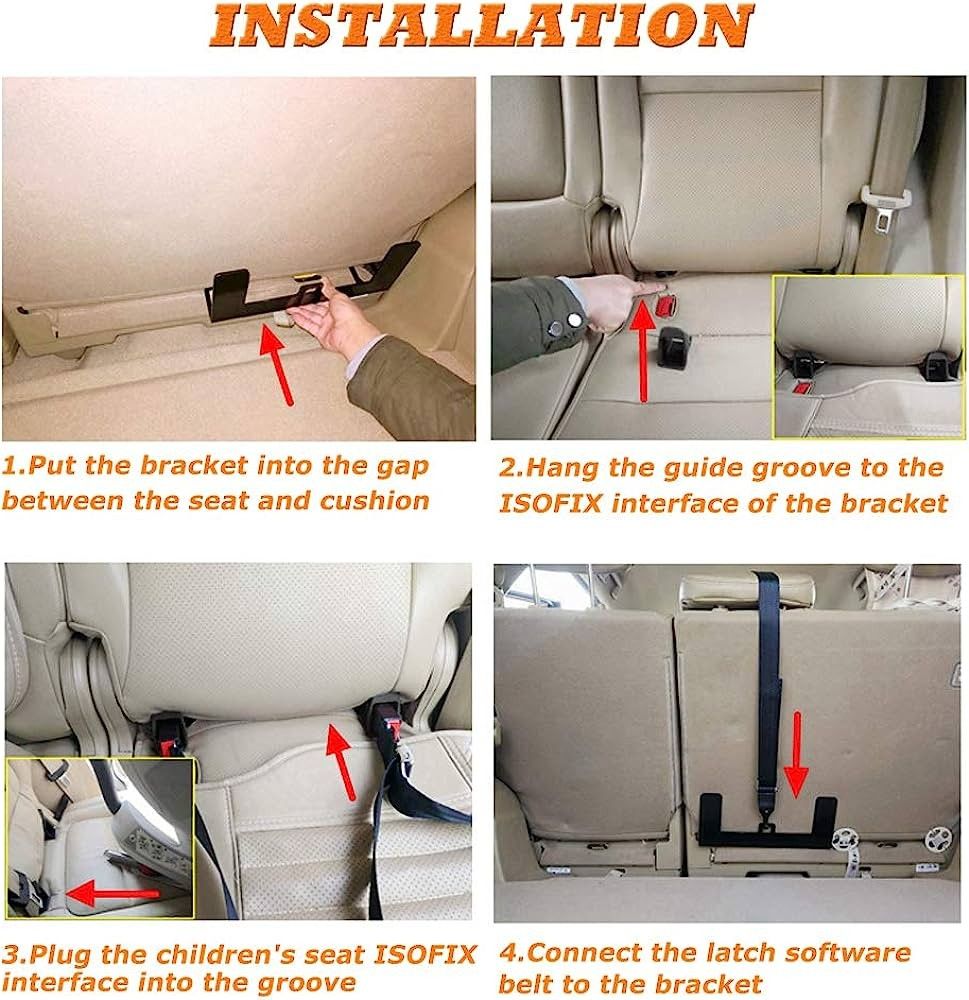 INSTALLATION

1.Put the bracket into the gap between the seat and cushion

2.Hang the guide groove to the ISOFIX interface of the bracket

3.Plug the children's seat ISOFIX interface into the groove

4.Connect the latch software belt to the bracket