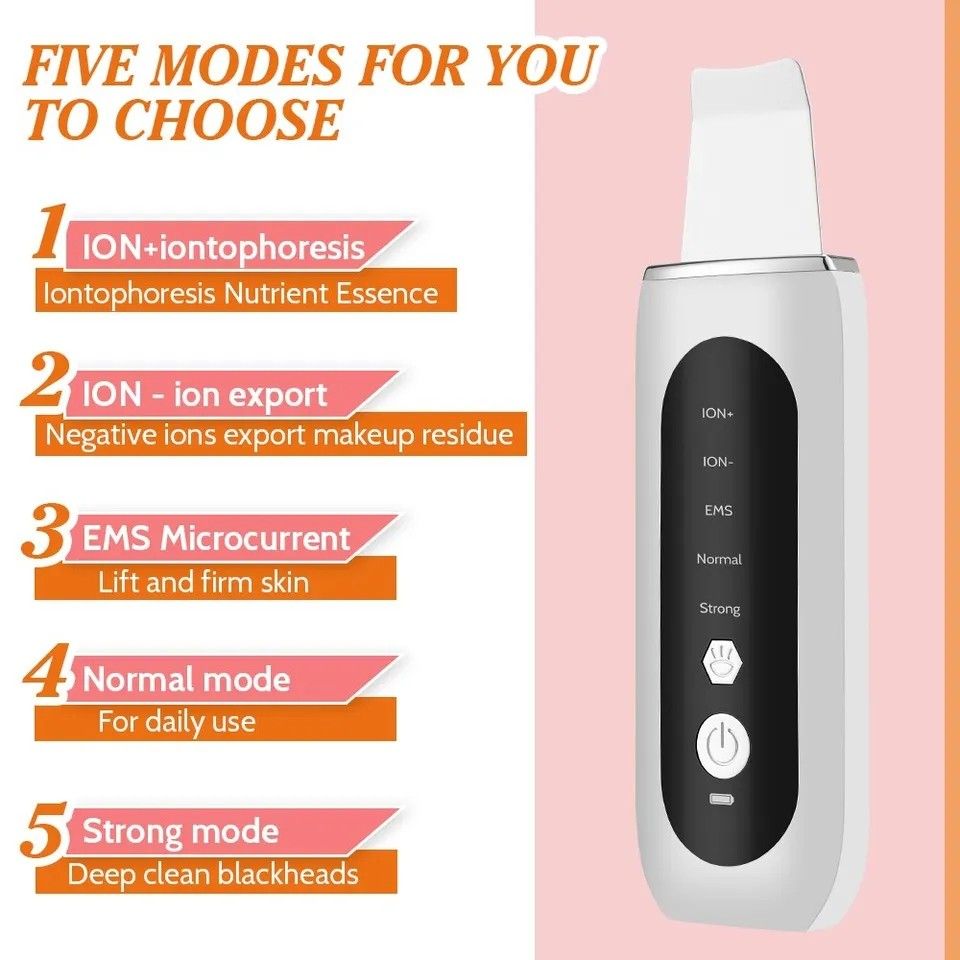 FIVE MODES FOR YOU TO CHOOSE

1 ION+iontophoresis
Iontophoresis Nutrient Essence

2 ION - ion export
Negative ions export makeup residue

3 EMS Microcurrent
Lift and firm skin

4 Normal mode
For daily use

5 Strong mode
Deep clean blackheads

ION+
ION-
EMS
Normal
Strong