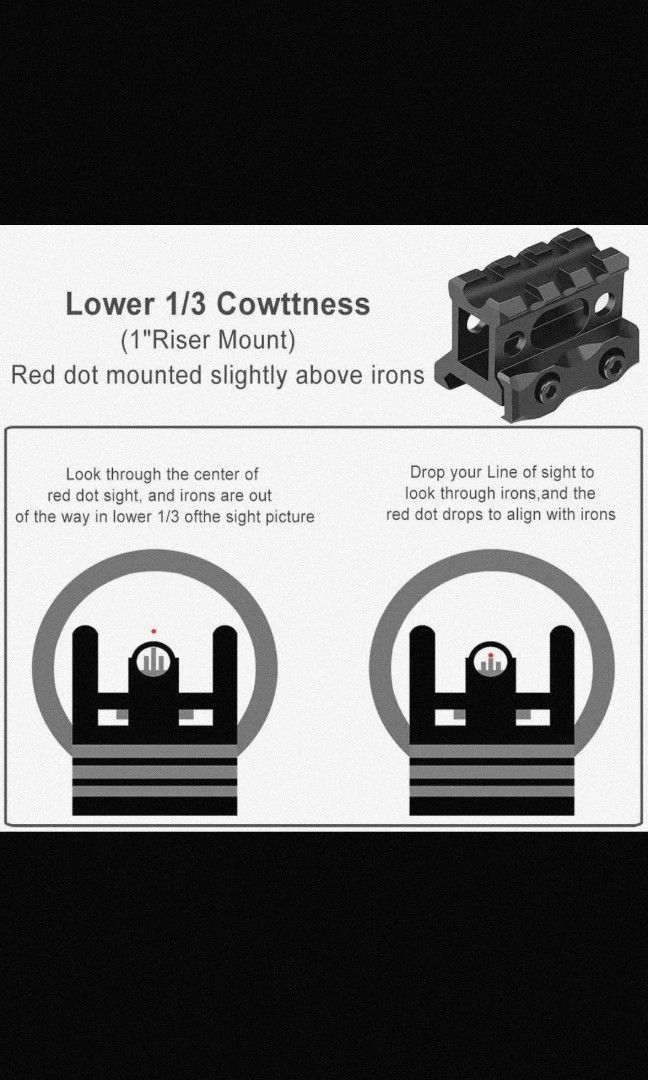 Lower 1/3 Cowttness
(1"Riser Mount)
Red dot mounted slightly above irons

Look through the center of red dot sight, and irons are out of the way in lower 1/3 ofthe sight picture

Drop your Line of sight to look through irons,and the red dot drops to align with irons