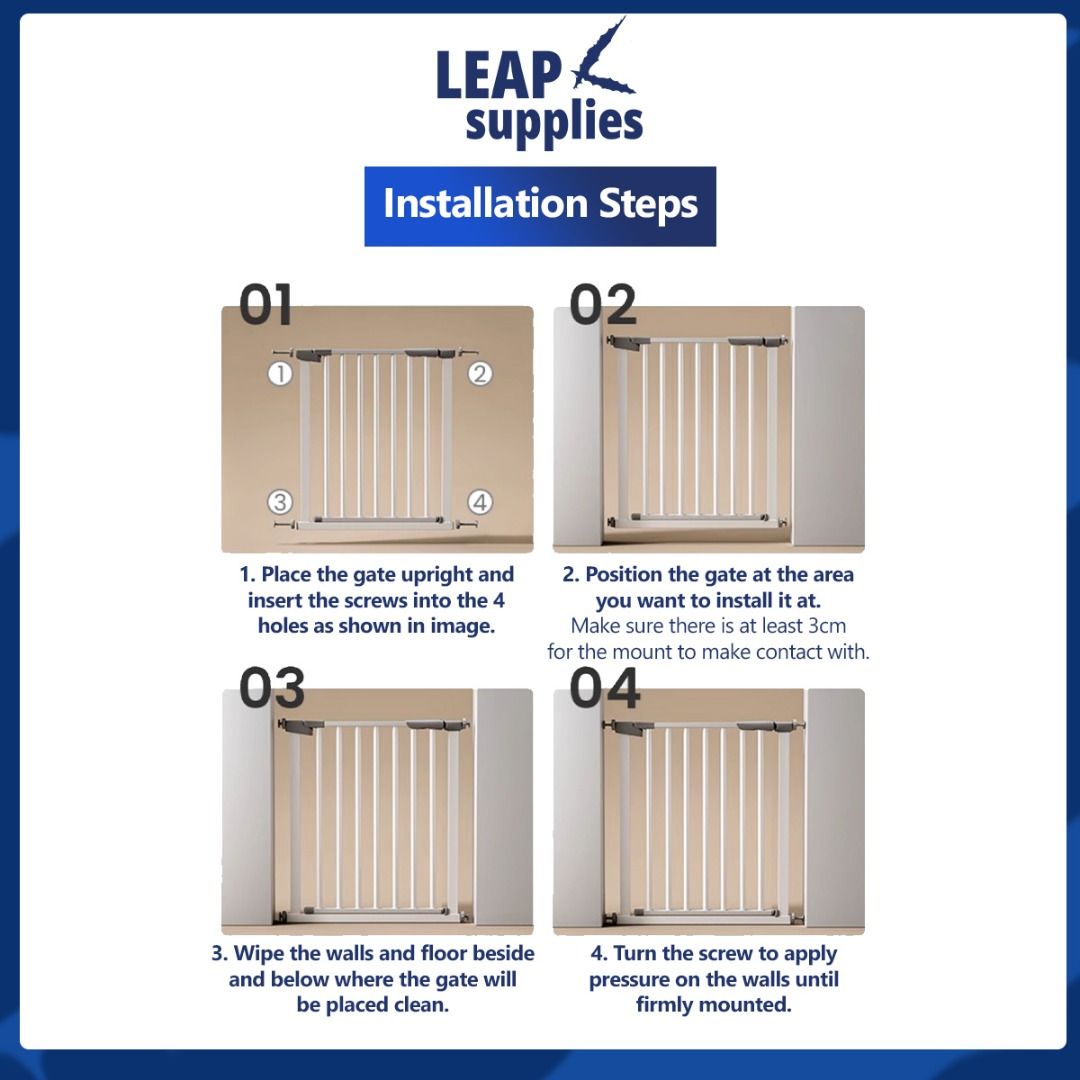 LEAP supplies

Installation Steps

01

①
②
③
④

1. Place the gate upright and insert the screws into the 4 holes as shown in image.

02

2. Position the gate at the area you want to install it at.
Make sure there is at least 3cm for the mount to make contact with.

03

3. Wipe the walls and floor beside and below where the gate will be placed clean.

04

4. Turn the screw to apply pressure on the walls until firmly mounted.