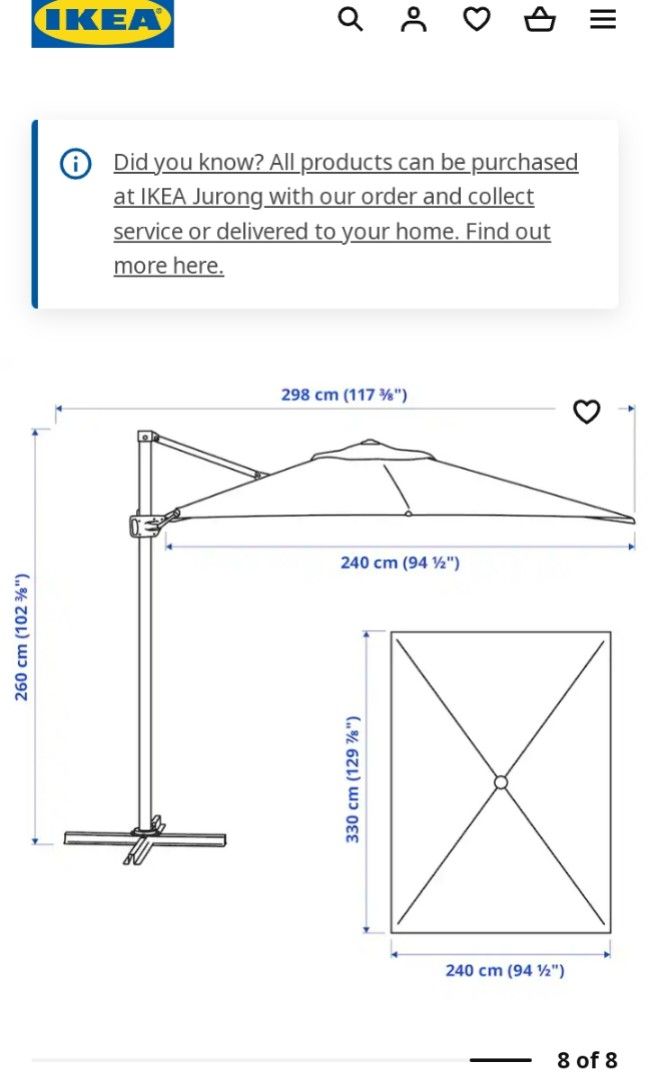 IKEA

Did you know? All products can be purchased at IKEA Jurong with our order and collect service or delivered to your home. Find out more here.

298 cm (117 ⅜")

260 cm (102 ⅜")

240 cm (94 ½")

330 cm (129 ⅞")

240 cm (94 ½")

8 of 8