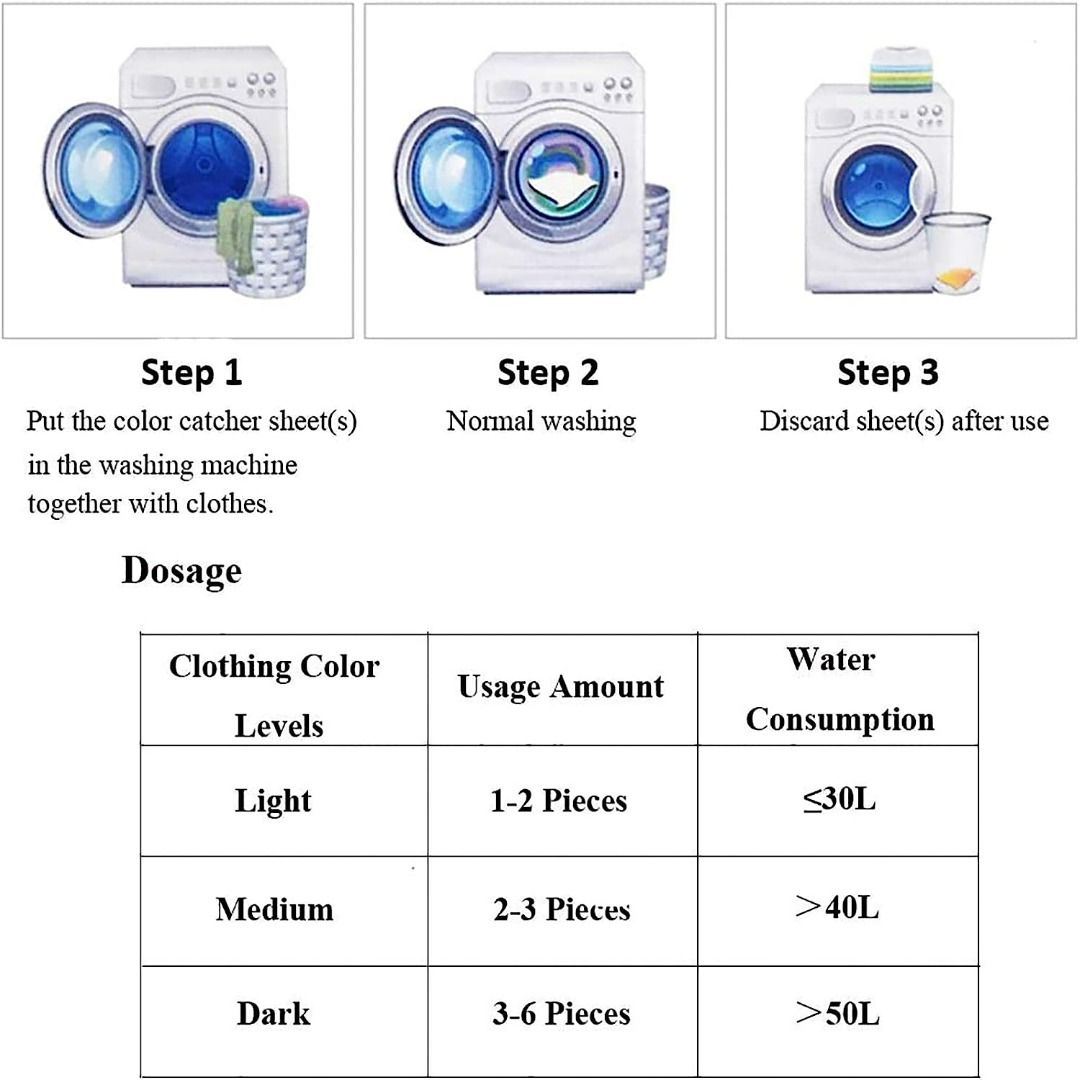 Step 1
Put the color catcher sheet(s) in the washing machine together with clothes.

Step 2
Normal washing

Step 3
Discard sheet(s) after use

Dosage

| Clothing Color Levels | Usage Amount | Water Consumption |
|---|---|---|
| Light | 1-2 Pieces | ≤30L |
| Medium | 2-3 Pieces | >40L |
| Dark | 3-6 Pieces | >50L |