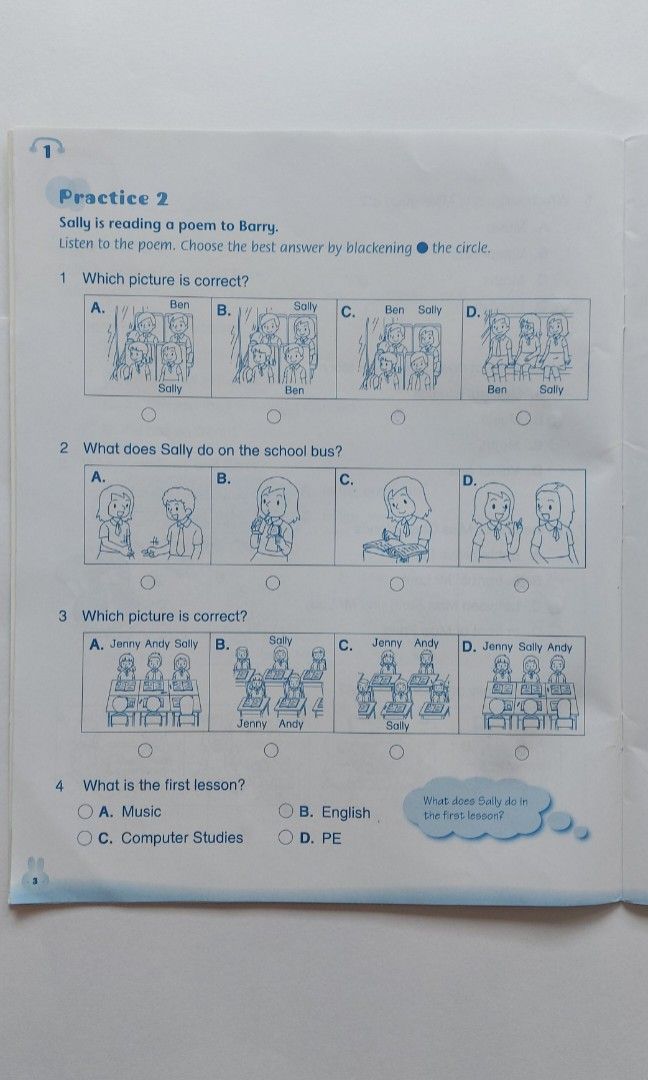 1

Practice 2

Sally is reading a poem to Barry.

Listen to the poem. Choose the best answer by blackening ● the circle.

1 Which picture is correct?

A. Ben Sally
B. Sally Ben
C. Ben Sally
D. Ben Sally

2 What does Sally do on the school bus?

A.
B.
C.
D.

3 Which picture is correct?

A. Jenny Andy Sally
B. Sally Jenny Andy
C. Jenny Andy Sally
D. Jenny Sally Andy

4 What is the first lesson?

A. Music
B. English
C. Computer Studies
D. PE

What does Sally do in the first lesson?

3