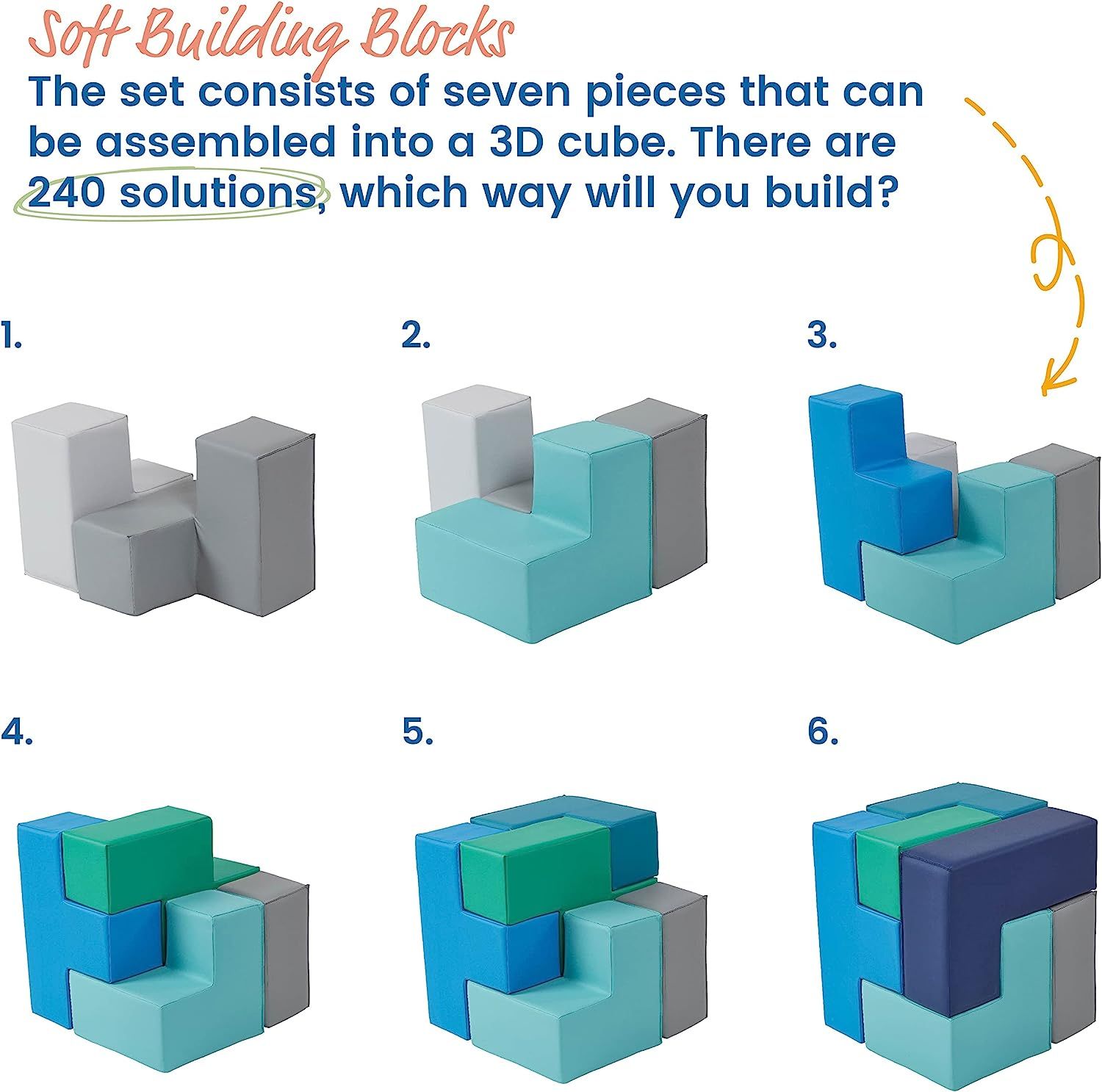 Soft Building Blocks

The set consists of seven pieces that can be assembled into a 3D cube. There are 240 solutions, which way will you build?

1.

2.

3.

4.

5.

6.