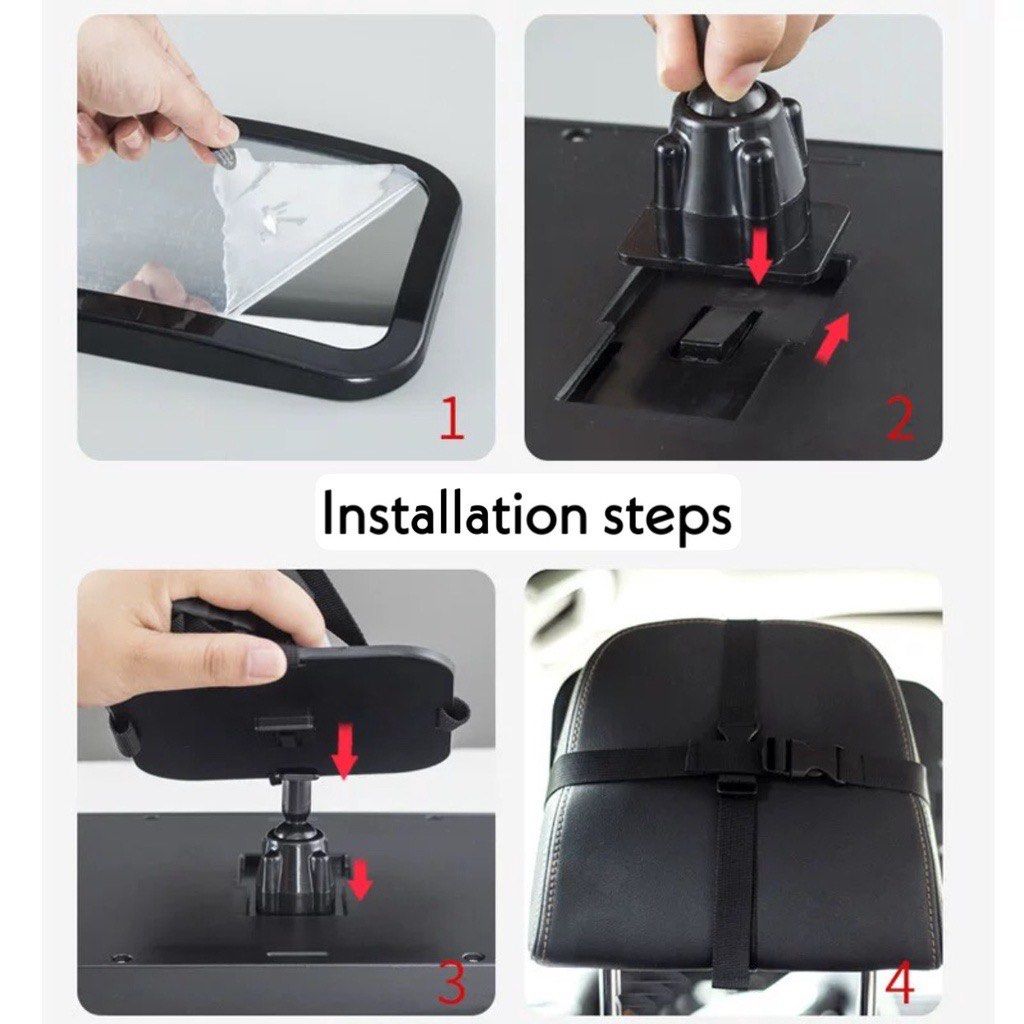 1

2

Installation steps

3

4