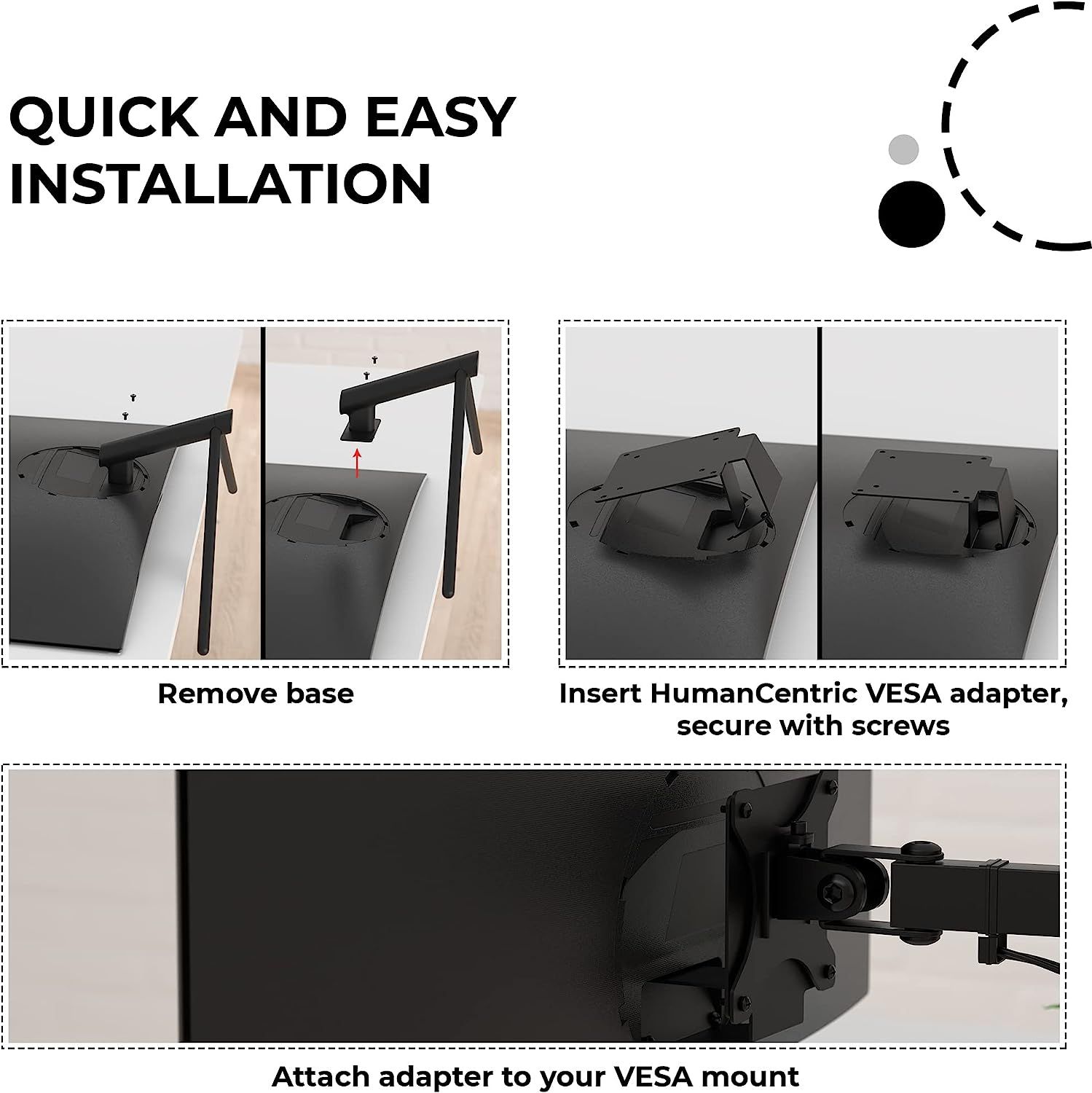 QUICK AND EASY INSTALLATION

Remove base

Insert HumanCentric VESA adapter, secure with screws

Attach adapter to your VESA mount