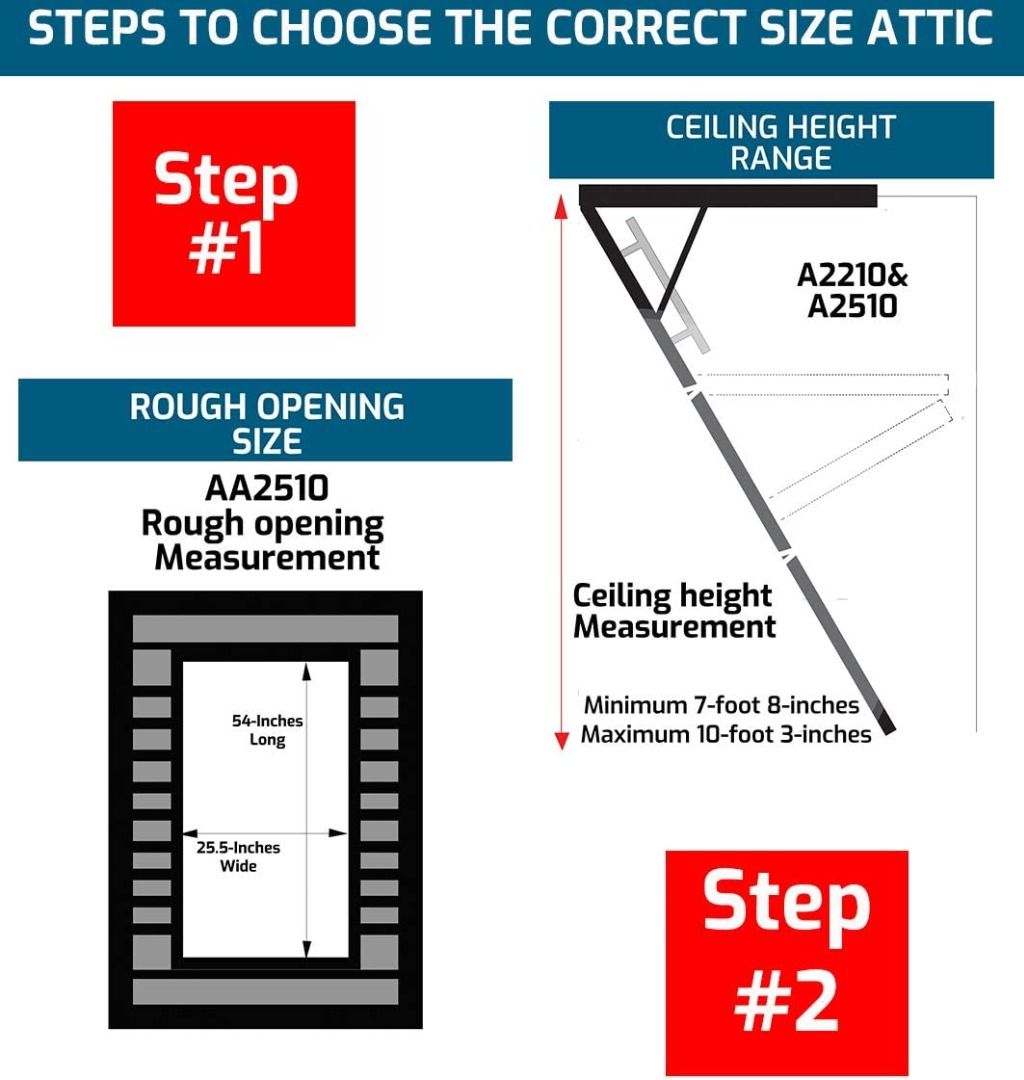 STEPS TO CHOOSE THE CORRECT SIZE ATTIC

Step #1

ROUGH OPENING SIZE

AA2510
Rough opening
Measurement

54-Inches
Long

25.5-Inches
Wide

CEILING HEIGHT RANGE

A2210&
A2510

Ceiling height
Measurement

Minimum 7-foot 8-inches
Maximum 10-foot 3-inches

Step #2