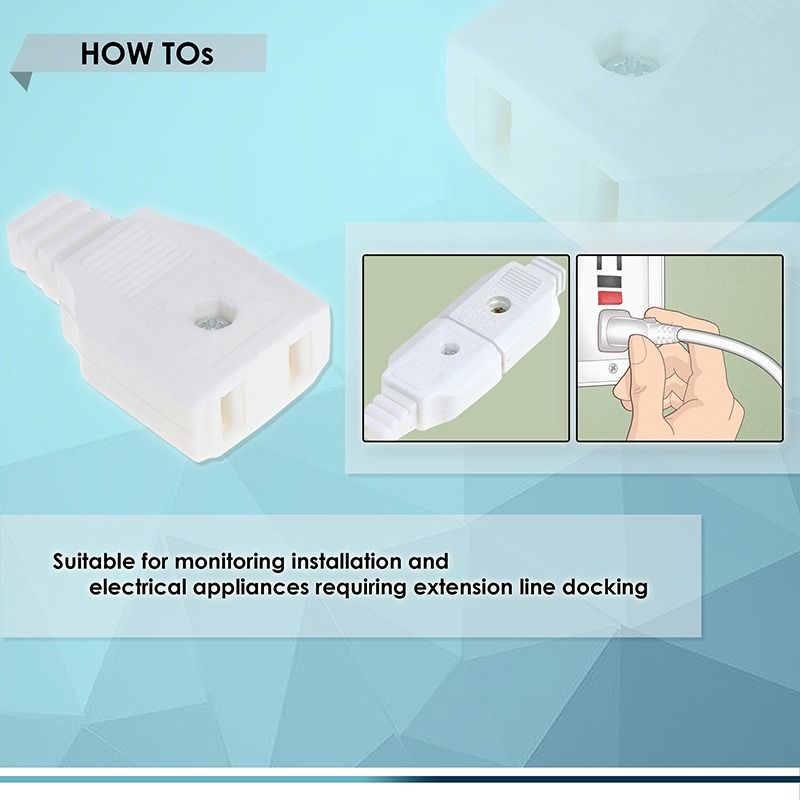 HOW TOs

Suitable for monitoring installation and electrical appliances requiring extension line docking