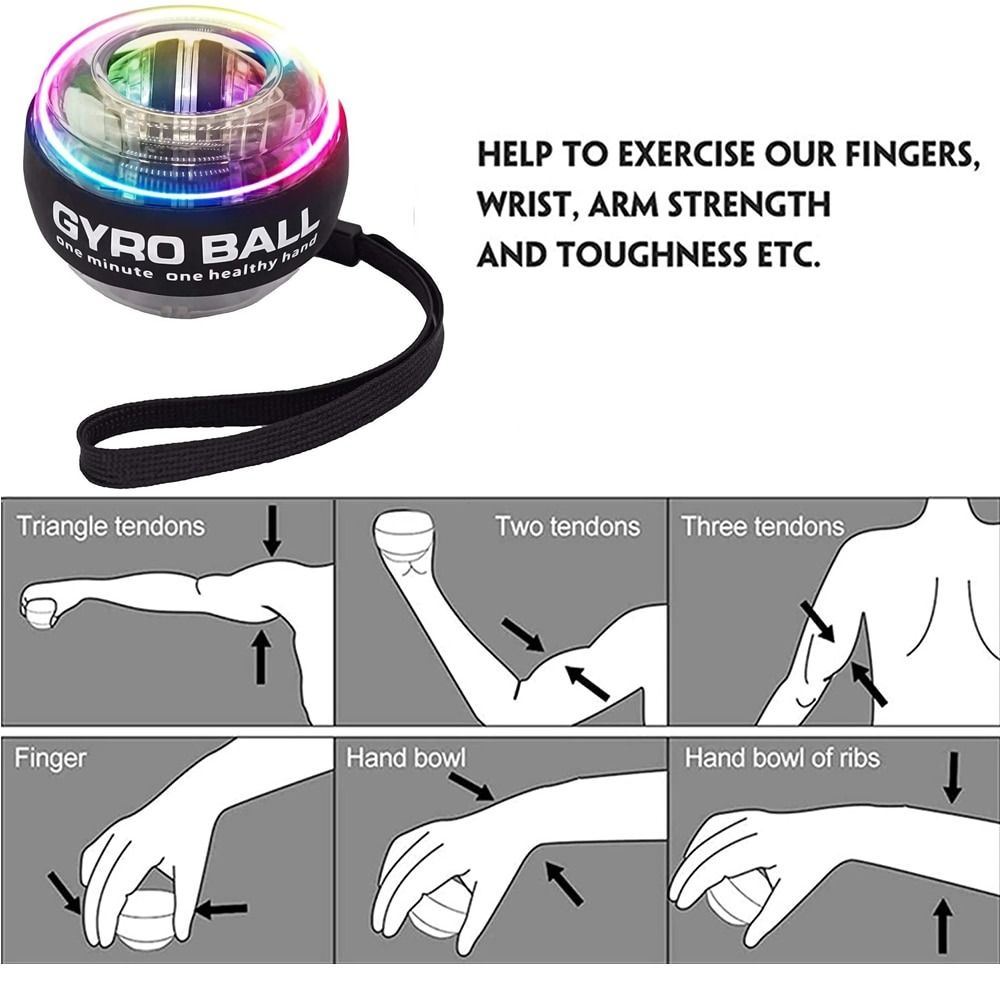 GYRO BALL
one minute one healthy hand

HELP TO EXERCISE OUR FINGERS, WRIST, ARM STRENGTH AND TOUGHNESS ETC.

Triangle tendons

Two tendons

Three tendons

Finger

Hand bowl

Hand bowl of ribs