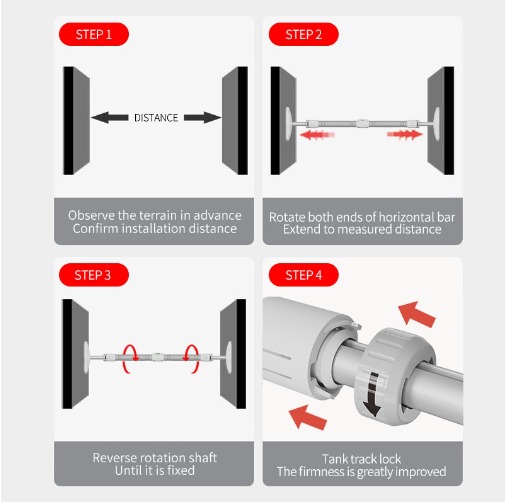 STEP 1

DISTANCE

Observe the terrain in advance
Confirm installation distance

STEP 2

Rotate both ends of horizontal bar
Extend to measured distance

STEP 3

Reverse rotation shaft
Until it is fixed

STEP 4

Tank track lock
The firmness is greatly improved