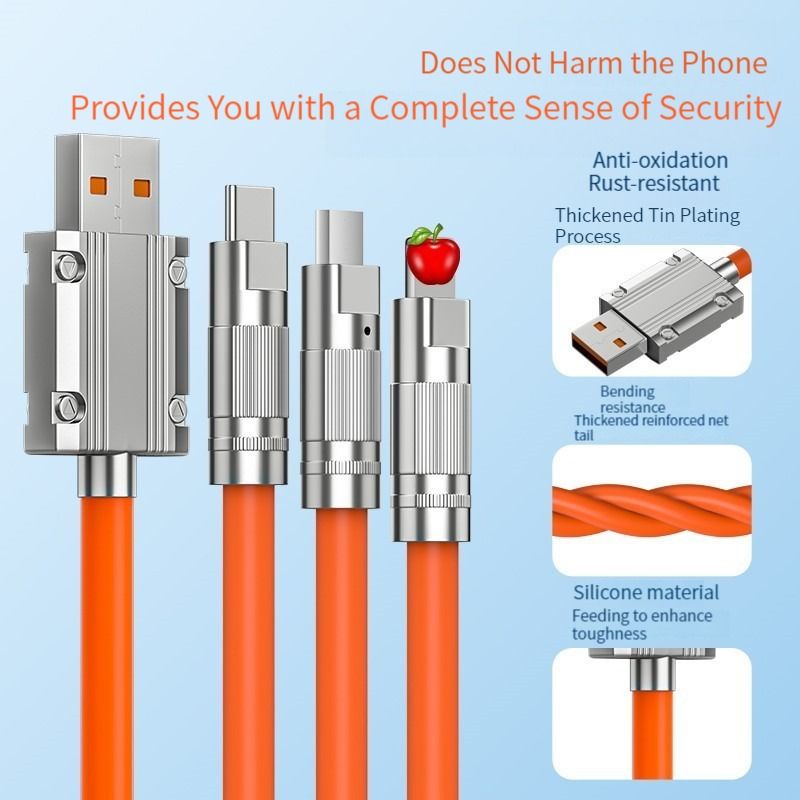 Does Not Harm the Phone
Provides You with a Complete Sense of Security

Anti-oxidation
Rust-resistant

Thickened Tin Plating Process

Bending resistance
Thickened reinforced net tail

Silicone material
Feeding to enhance toughness